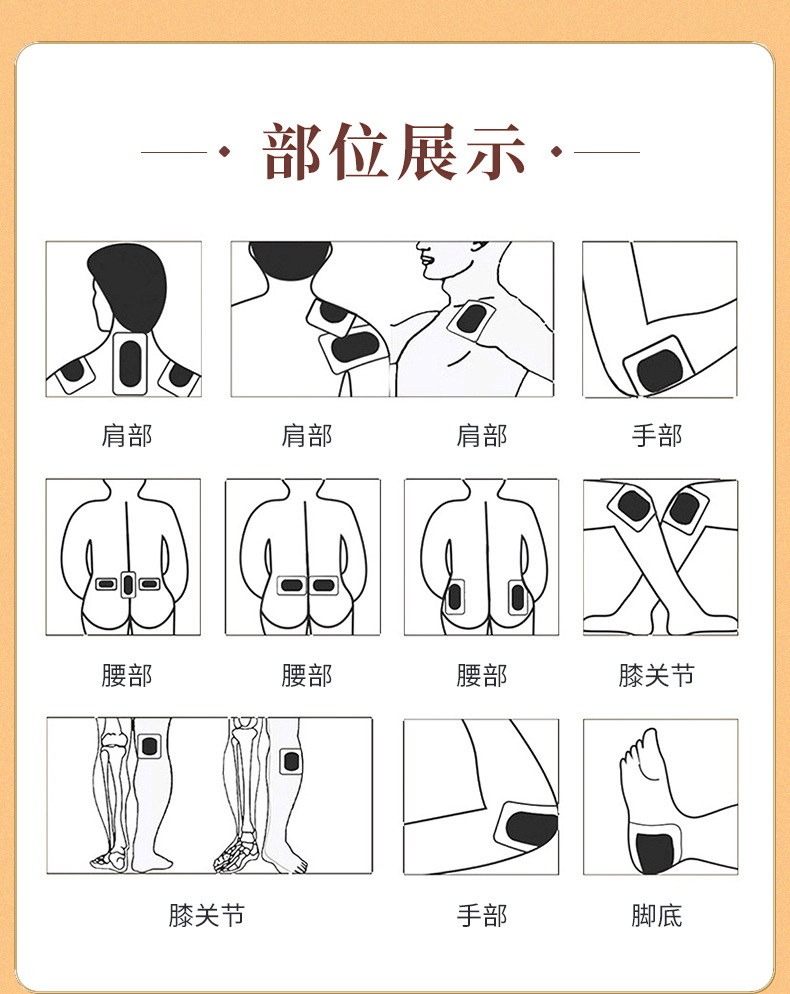 部位展示

肩部

肩部

肩部

手部

腰部

腰部

腰部

膝关节

膝关节

手部

脚底