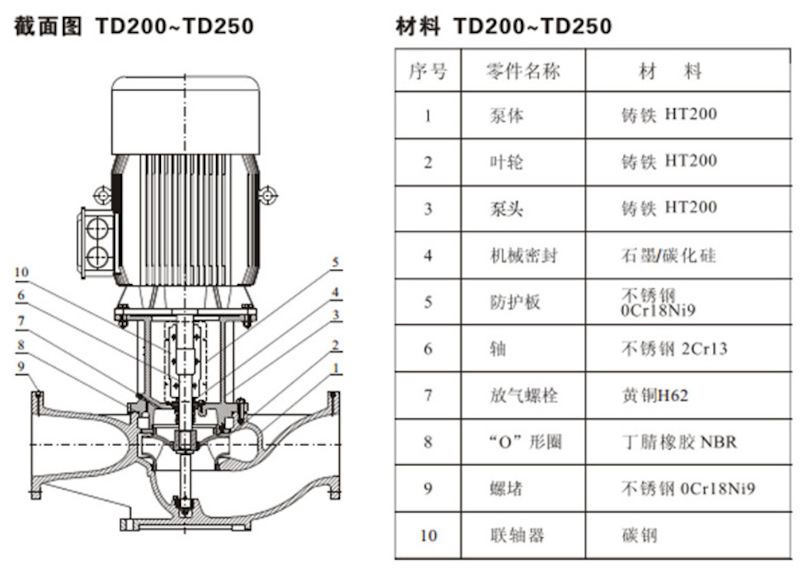 截面图 TD200~TD250

10
6
7
8
9
5
4
3
2
1

材料 TD200~TD250

| 序号 | 零件名称 | 材　料 |
|---|---|---|
| 1 | 泵体 | 铸铁 HT200 |
| 2 | 叶轮 | 铸铁 HT200 |
| 3 | 泵头 | 铸铁 HT200 |
| 4 | 机械密封 | 石墨/碳化硅 |
| 5 | 防护板 | 不锈钢 0Cr18Ni9 |
| 6 | 轴 | 不锈钢 2Cr13 |
| 7 | 放气螺栓 | 黄铜H62 |
| 8 | “O”形圈 | 丁腈橡胶 NBR |
| 9 | 螺堵 | 不锈钢 0Cr18Ni9 |
| 10 | 联轴器 | 碳钢 |