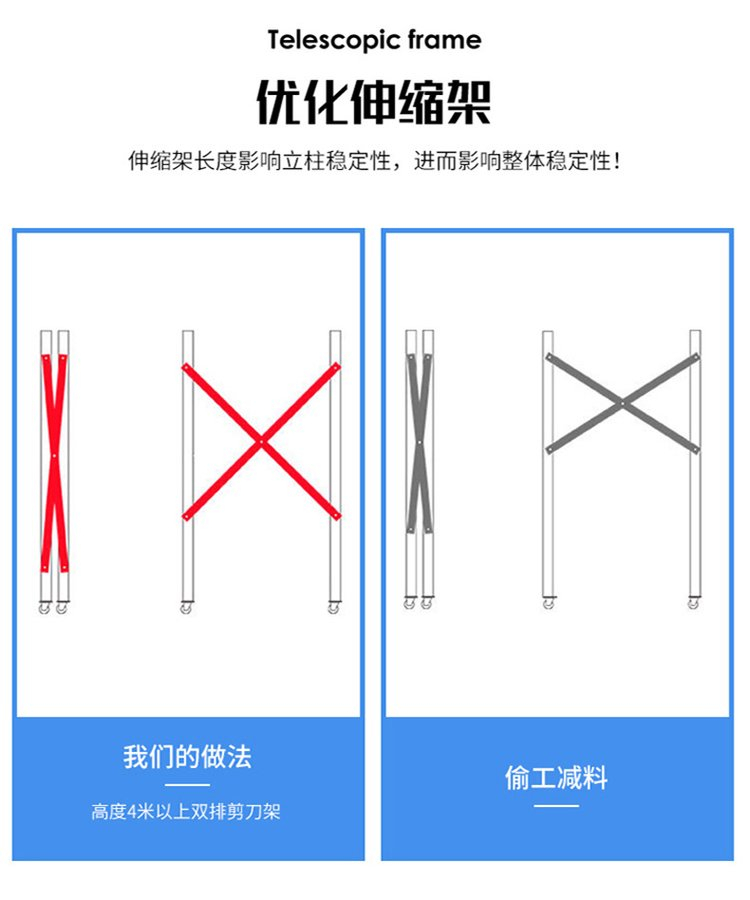 Telescopic frame

优化伸缩架

伸缩架长度影响立柱稳定性，进而影响整体稳定性！

我们的做法

高度4米以上双排剪刀架

偷工减料