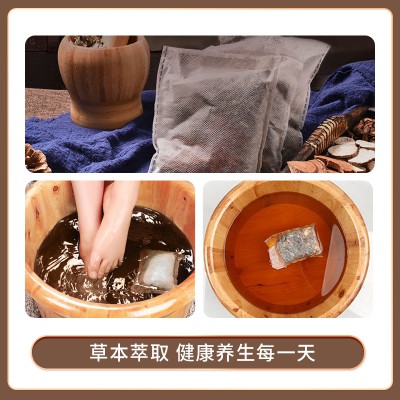 草本萃取 健康养生每一天