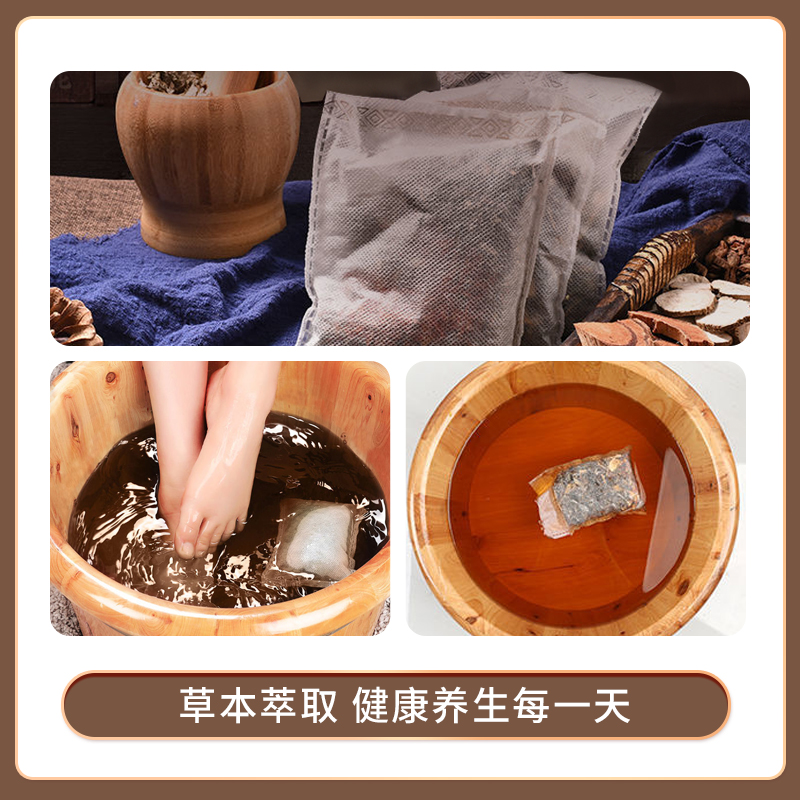 草本萃取 健康养生每一天