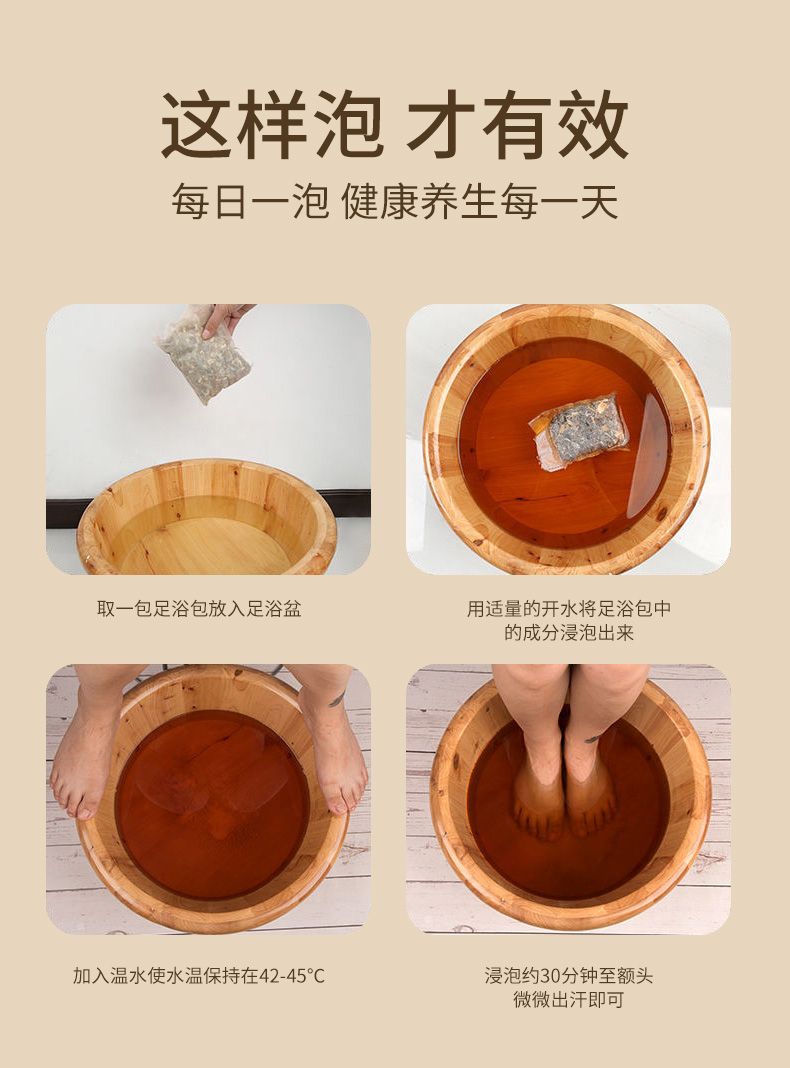 这样泡 才有效

每日一泡 健康养生每一天

取一包足浴包放入足浴盆

用适量的开水将足浴包中的成分浸泡出来

加入温水使水温保持在42-45°C

浸泡约30分钟至额头微微出汗即可