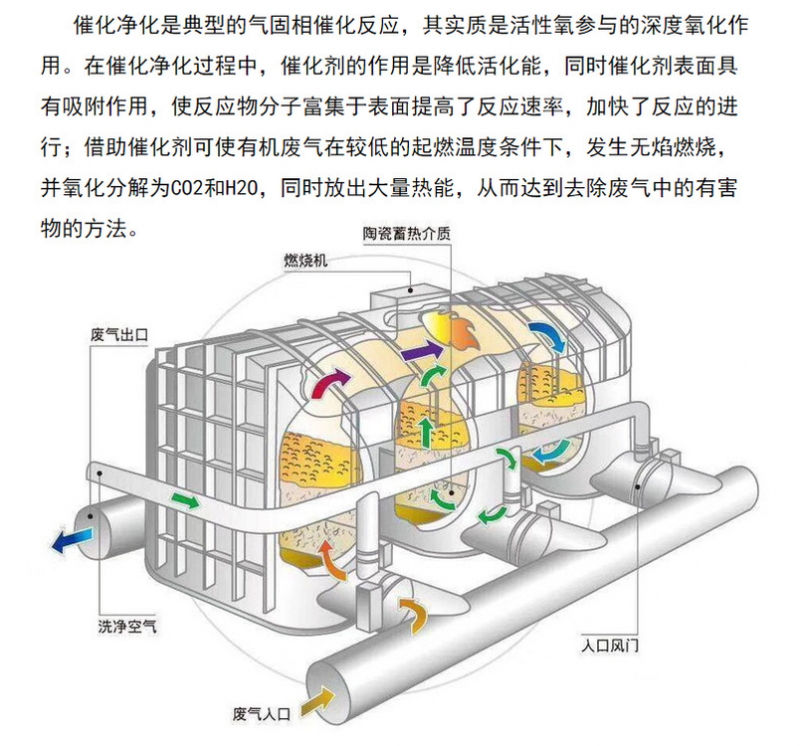 催化净化是典型的气固相催化反应，其实质是活性氧参与的深度氧化作用。在催化净化过程中，催化剂的作用是降低活化能，同时催化剂表面具有吸附作用，使反应物分子富集于表面提高了反应速率，加快了反应的进行；借助催化剂可使有机废气在较低的起燃温度条件下，发生无焰燃烧，并氧化分解为CO2和H2O，同时放出大量热能，从而达到去除废气中的有害物的方法。

陶瓷蓄热介质

燃烧机

废气出口

洗净空气

入口风门

废气入口