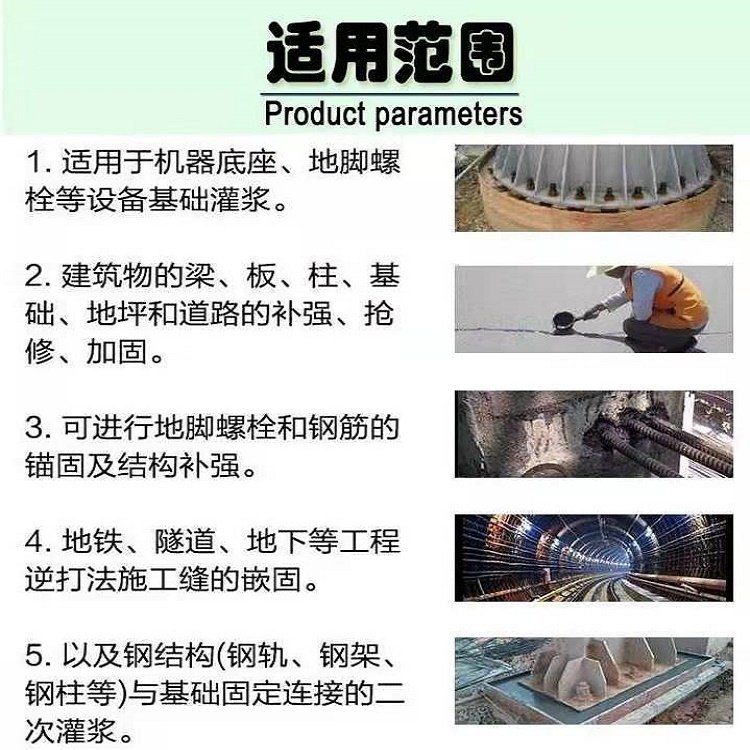 适用范围

Product parameters

1. 适用于机器底座、地脚螺栓等设备基础灌浆。

2. 建筑物的梁、板、柱、基础、地坪和道路的补强、抢修、加固。

3. 可进行地脚螺栓和钢筋的锚固及结构补强。

4. 地铁、隧道、地下等工程逆打法施工缝的嵌固。

5. 以及钢结构(钢轨、钢架、钢柱等)与基础固定连接的二次灌浆。