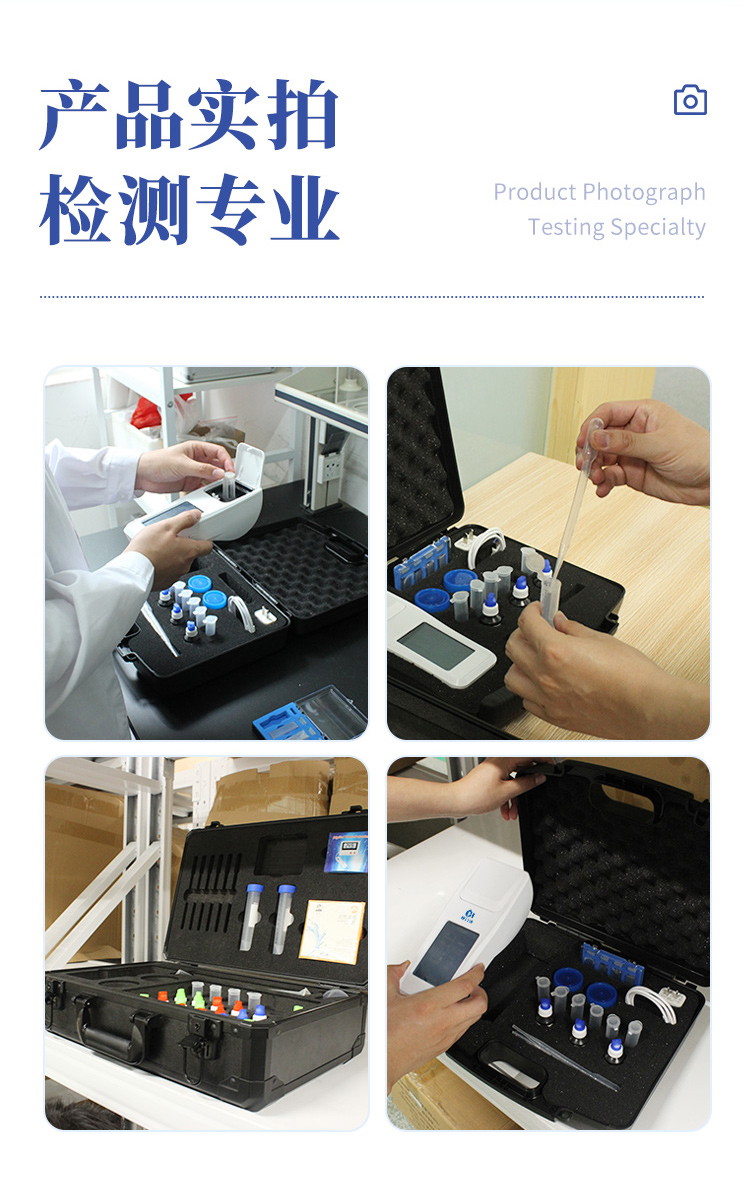 产品实拍
检测专业

Product Photograph
Testing Specialty