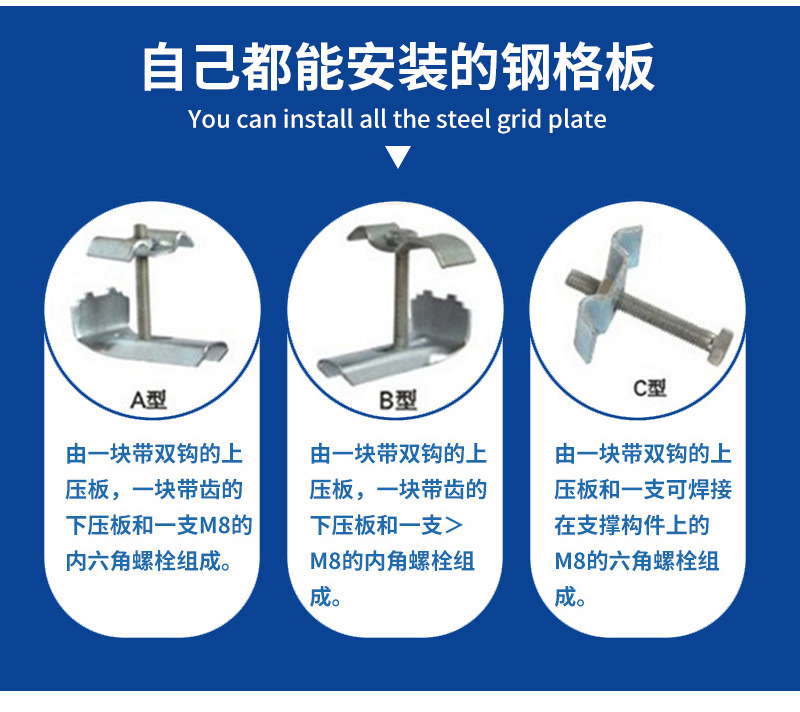 自己都能安装的钢格板
You can install all the steel grid plate

A型

由一块带双钩的上压板，一块带齿的下压板和一支M8的内六角螺栓组成。

B型

由一块带双钩的上压板，一块带齿的下压板和一支＞M8的内角螺栓组成。

C型

由一块带双钩的上压板和一支可焊接在支撑构件上的M8的六角螺栓组成。