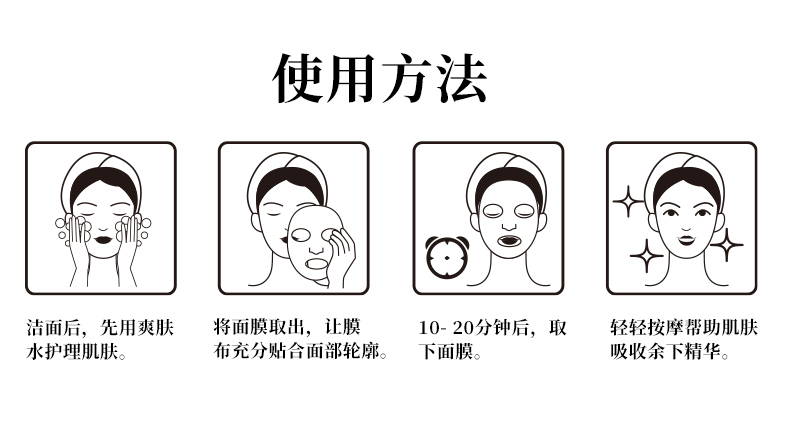 使用方法

洁面后，先用爽肤水护理肌肤。

将面膜取出，让膜布充分贴合面部轮廓。

10- 20分钟后，取下面膜。

轻轻按摩帮助肌肤吸收余下精华。