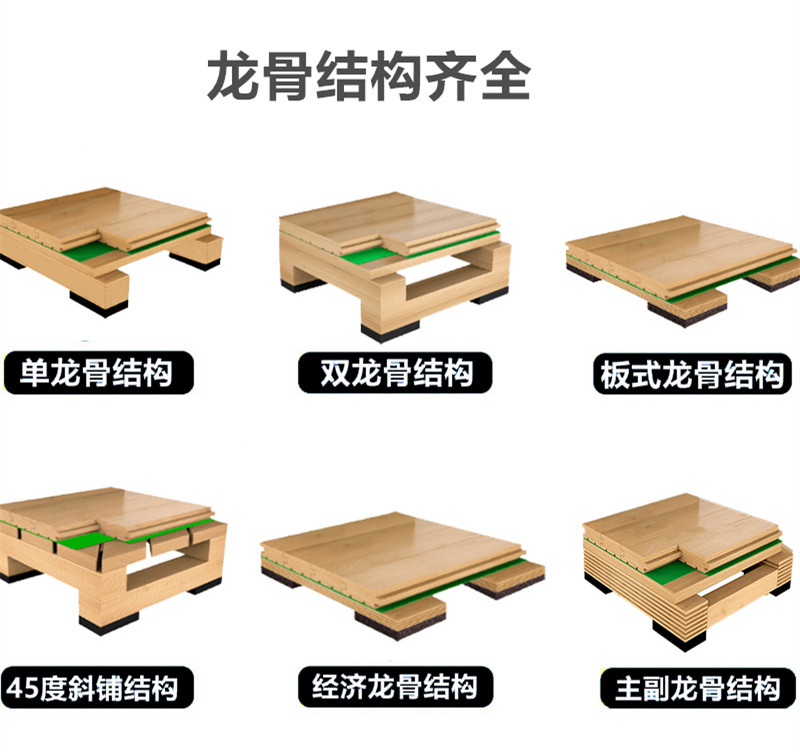 龙骨结构齐全

单龙骨结构

双龙骨结构

板式龙骨结构

45度斜铺结构

经济龙骨结构

主副龙骨结构