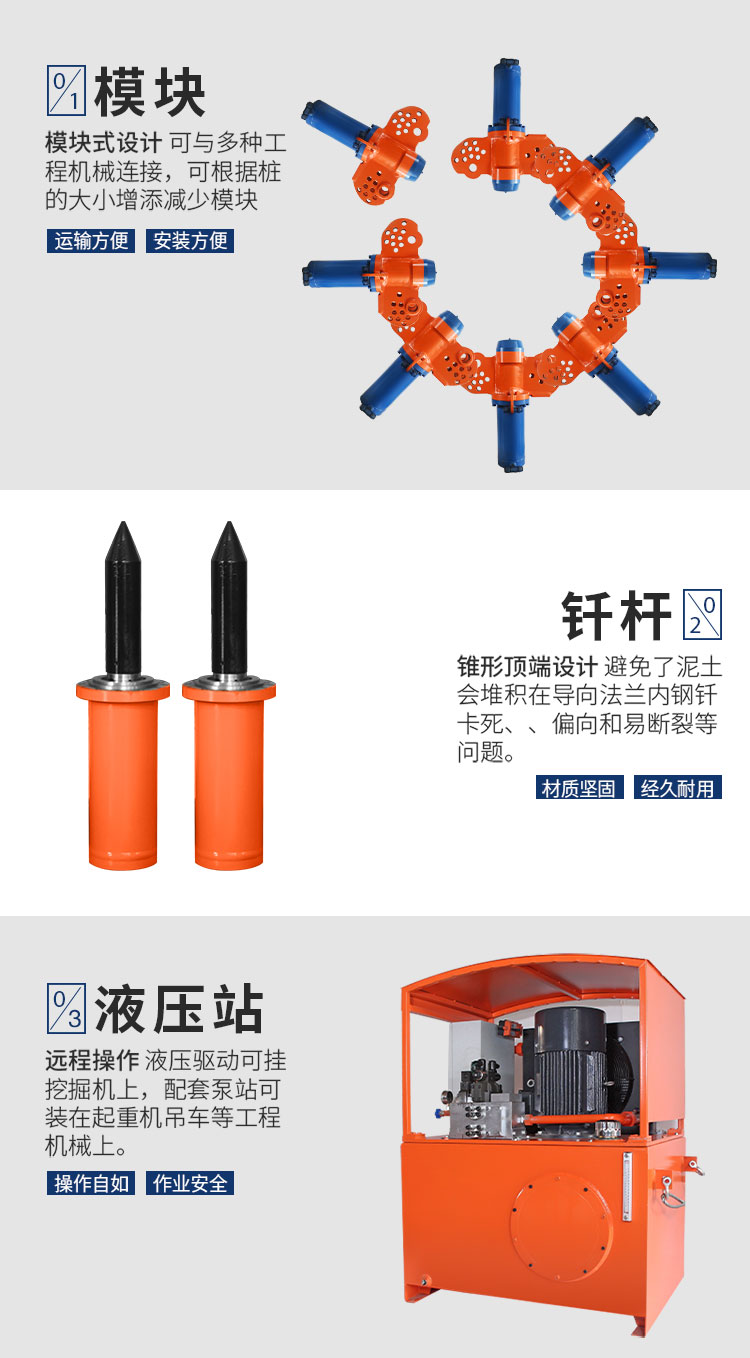 01 模块

模块式设计 可与多种工程机械连接，可根据桩的大小增添减少模块

运输方便 安装方便

钎杆 02

锥形顶端设计 避免了泥土会堆积在导向法兰内钢钎卡死、、偏向和易断裂等问题。

材质坚固 经久耐用

03 液压站

远程操作 液压驱动可挂挖掘机上，配套泵站可装在起重机吊车等工程机械上。

操作自如 作业安全