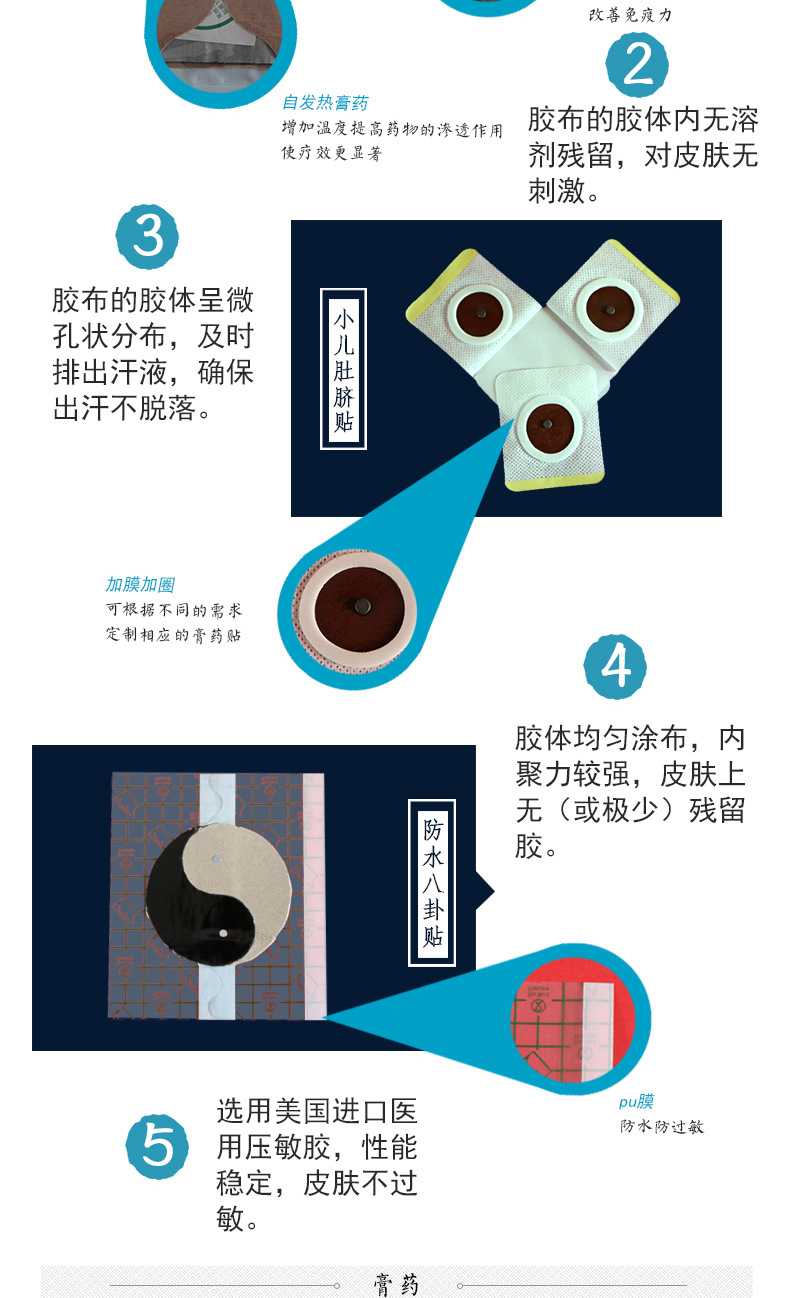 改善免疫力

自发热膏药
增加温度提高药物的渗透作用使疗效更显著

2
胶布的胶体内无溶剂残留，对皮肤无刺激。

3
胶布的胶体呈微孔状分布，及时排出汗液，确保出汗不脱落。

小儿肚脐贴

加膜加圈
可根据不同的需求定制相应的膏药贴

4
胶体均匀涂布，内聚力较强，皮肤上无（或极少）残留胶。

防水八卦贴

pu膜
防水防过敏

5
选用美国进口医用压敏胶，性能稳定，皮肤不过敏。

膏药