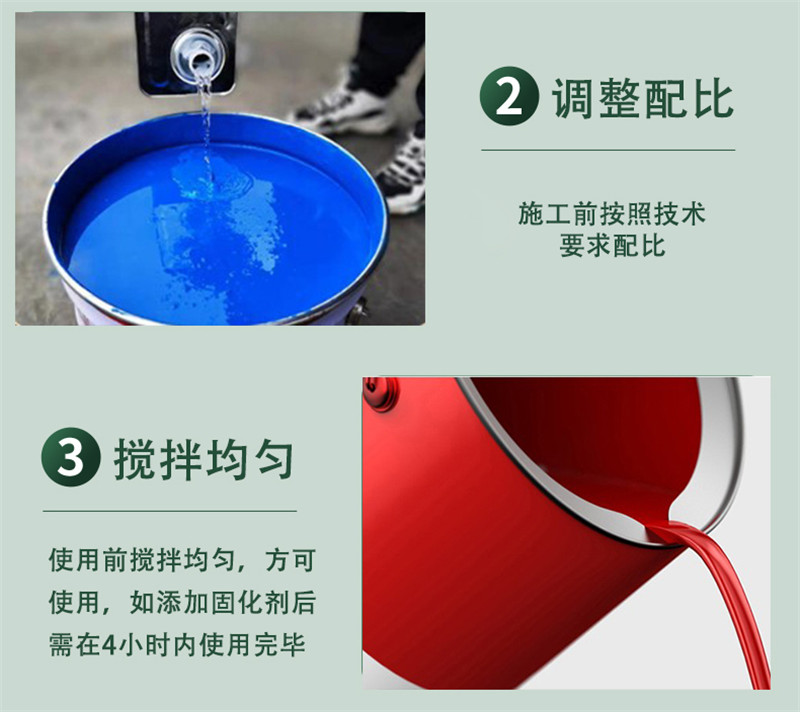 2 调整配比

施工前按照技术要求配比

3 搅拌均匀

使用前搅拌均匀，方可使用，如添加固化剂后需在4小时内使用完毕