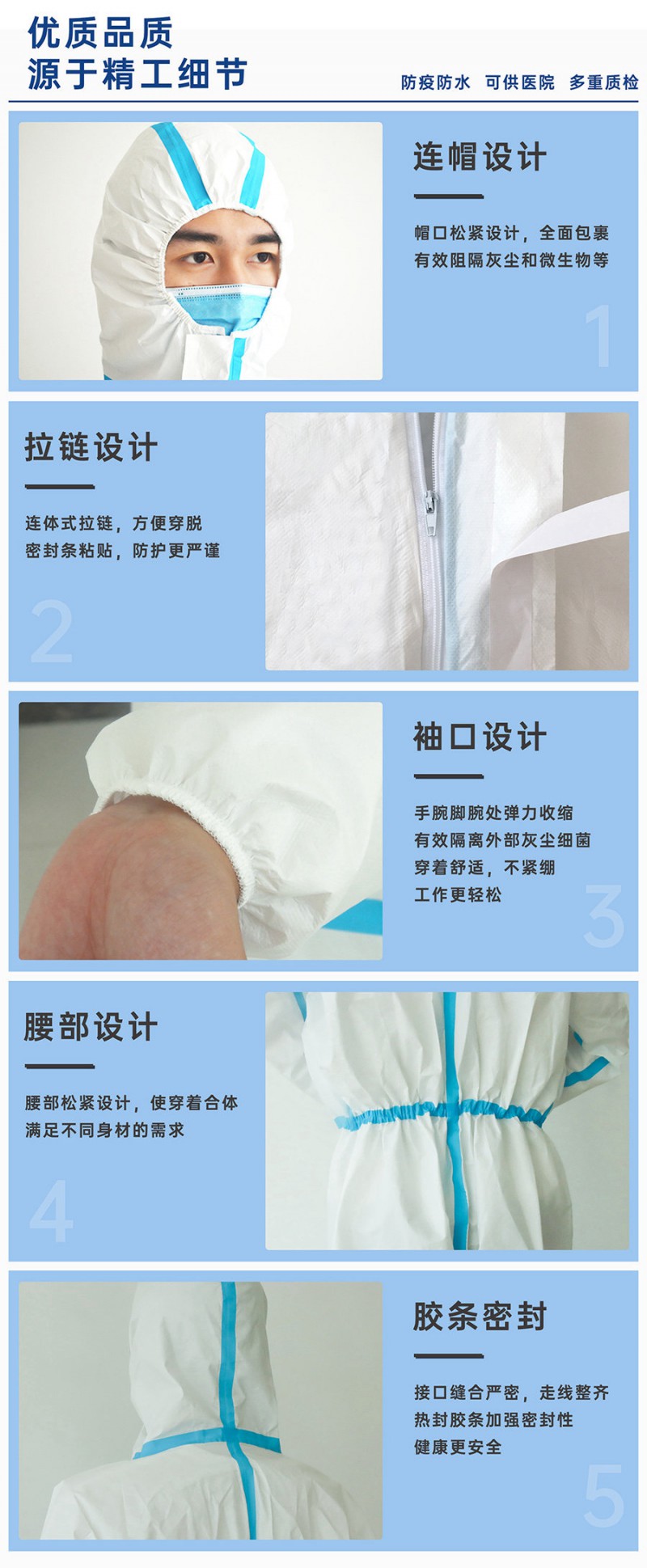 优质品质
源于精工细节

防疫防水　可供医院　多重质检

连帽设计

帽口松紧设计，全面包裹
有效阻隔灰尘和微生物等

1

拉链设计

连体式拉链，方便穿脱
密封条粘贴，防护更严谨

2

袖口设计

手腕脚腕处弹力收缩
有效隔离外部灰尘细菌
穿着舒适，不紧绷
工作更轻松

3

腰部设计

腰部松紧设计，使穿着合体
满足不同身材的需求

4

胶条密封

接口缝合严密，走线整齐
热封胶条加强密封性
健康更安全

5