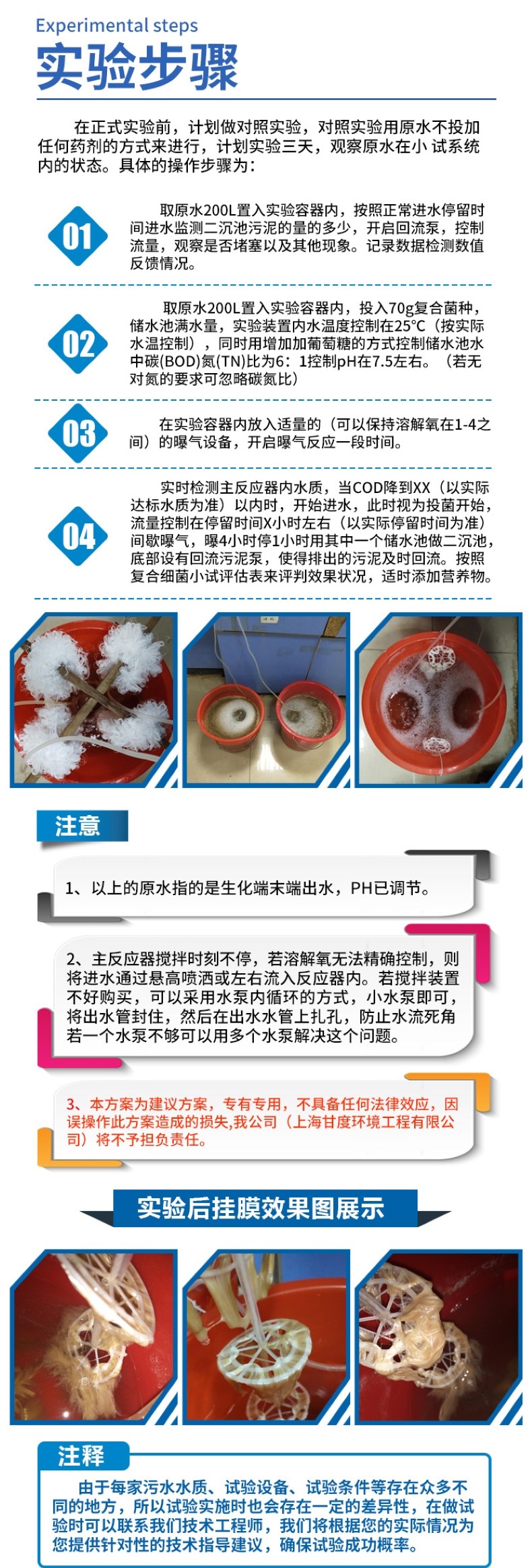 Experimental steps
实验步骤

在正式实验前，计划做对照实验，对照实验用原水不投加任何药剂的方式来进行，计划实验三天，观察原水在小 试系统内的状态。具体的操作步骤为：

01

取原水200L置入实验容器内，按照正常进水停留时间进水监测二沉池污泥的量的多少，开启回流泵，控制流量，观察是否堵塞以及其他现象。记录数据检测数值反馈情况。

02

取原水200L置入实验容器内，投入70g复合菌种，储水池满水量，实验装置内水温度控制在25℃（按实际水温控制），同时用增加加葡萄糖的方式控制储水池水中碳(BOD)氮(TN)比为6：1控制pH在7.5左右。（若无对氮的要求可忽略碳氮比）

03

在实验容器内放入适量的（可以保持溶解氧在1-4之间）的曝气设备，开启曝气反应一段时间。

04

实时检测主反应器内水质，当COD降到XX（以实际达标水质为准）以内时，开始进水，此时视为投菌开始，流量控制在停留时间X小时左右（以实际停留时间为准）间歇曝气，曝4小时停1小时用其中一个储水池做二沉池，底部设有回流污泥泵，使得排出的污泥及时回流。按照复合细菌小试评估表来评判效果状况，适时添加营养物。

注意

1、以上的原水指的是生化端末端出水，PH已调节。

2、主反应器搅拌时刻不停，若溶解氧无法精确控制，则将进水通过悬高喷洒或左右流入反应器内。若搅拌装置不好购买，可以采用水泵内循环的方式，小水泵即可，将出水管封住，然后在出水水管上扎孔，防止水流死角若一个水泵不够可以用多个水泵解决这个问题。

3、本方案为建议方案，专有专用，不具备任何法律效应，因误操作此方案造成的损失,我公司（上海甘度环境工程有限公司）将不予担负责任。

实验后挂膜效果图展示

注释

由于每家污水水质、试验设备、试验条件等存在众多不同的地方，所以试验实施时也会存在一定的差异性，在做试验时可以联系我们技术工程师，我们将根据您的实际情况为您提供针对性的技术指导建议，确保试验成功概率。