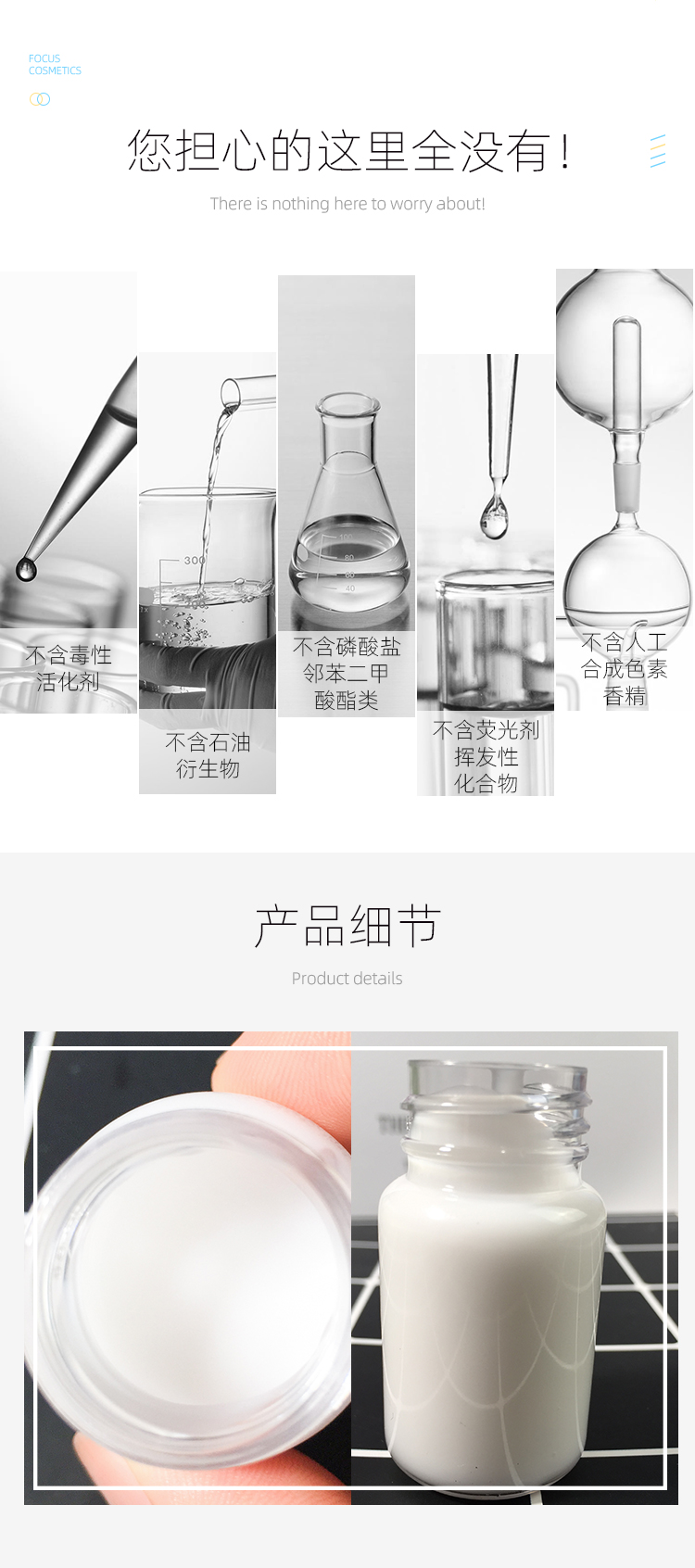 FOCUS
COSMETICS

您担心的这里全没有!

There is nothing here to worry about!

不含毒性活化剂

300

不含石油衍生物

100
80
60
40

不含磷酸盐邻苯二甲酸酯类

不含荧光剂挥发性化合物

不含人工合成色素香精

产品细节

Product details