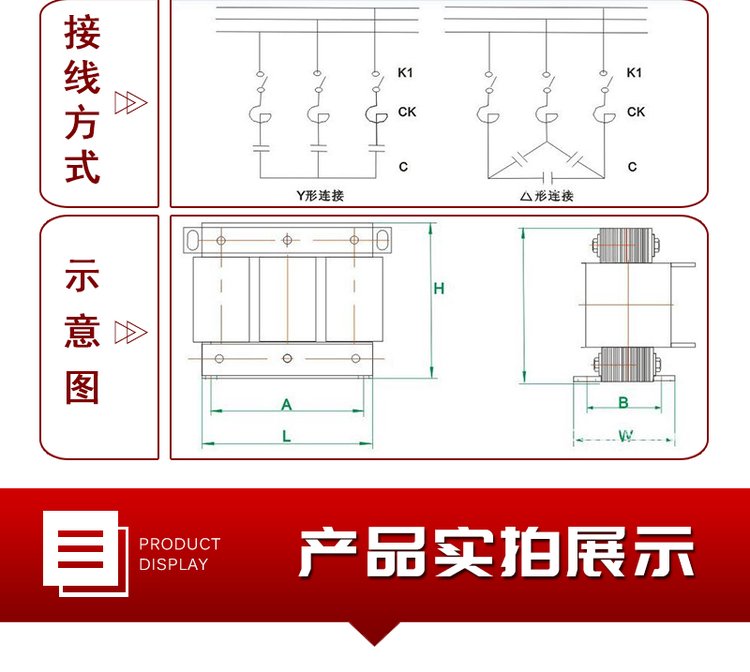 接线方式

K1
CK
C
Y形连接

K1
CK
C
△形连接

示意图

H
A
L

B
W

PRODUCT
DISPLAY

产品实拍展示