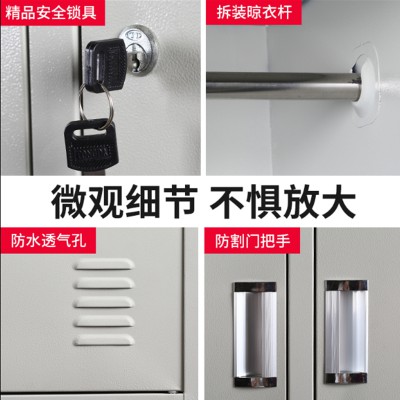 精品安全锁具

拆装晾衣杆

微观细节 不惧放大

防水透气孔

防割门把手