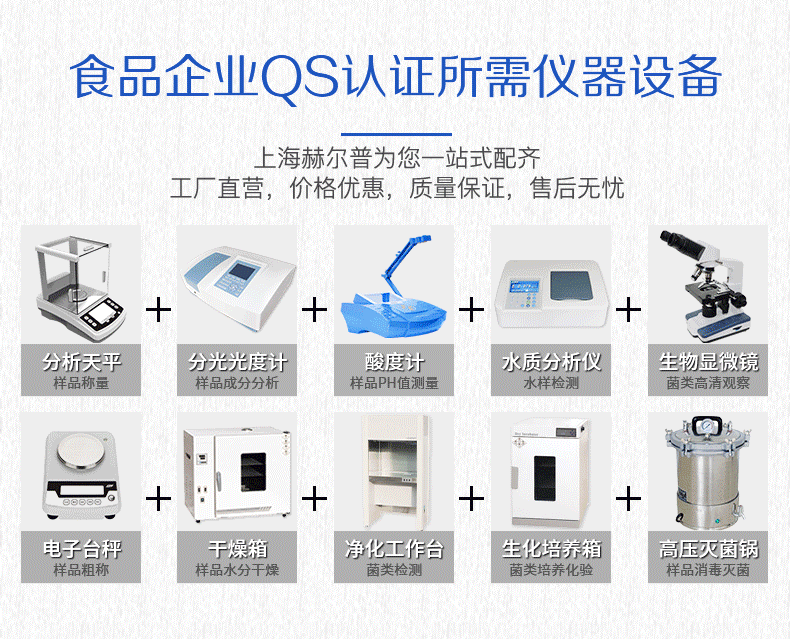 食品企业QS认证所需仪器设备

上海赫尔普为您一站式配齐
工厂直营，价格优惠，质量保证，售后无忧

分析天平
样品称量

+

分光光度计
样品成分分析

+

酸度计
样品PH值测量

+

水质分析仪
水样检测

+

生物显微镜
菌类高清观察

电子台秤
样品粗称

+

干燥箱
样品水分干燥

+

净化工作台
菌类检测

+

生化培养箱
菌类培养化验

+

高压灭菌锅
样品消毒灭菌