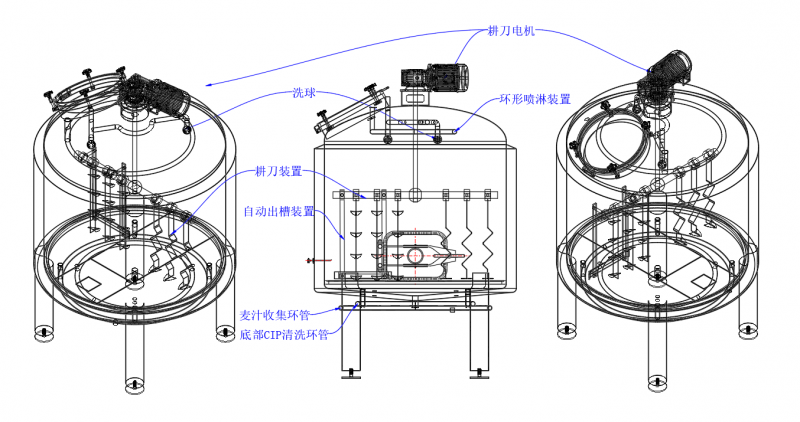 耕刀电机
洗球
环形喷淋装置
耕刀装置
自动出槽装置
麦汁收集环管
底部CIP清洗环管