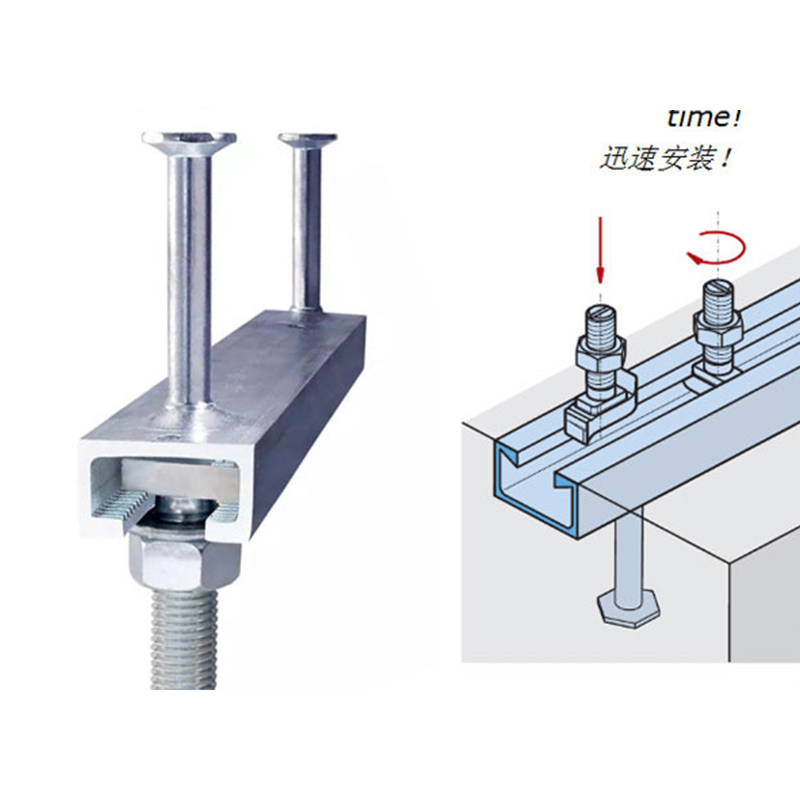 time!
迅速安装！