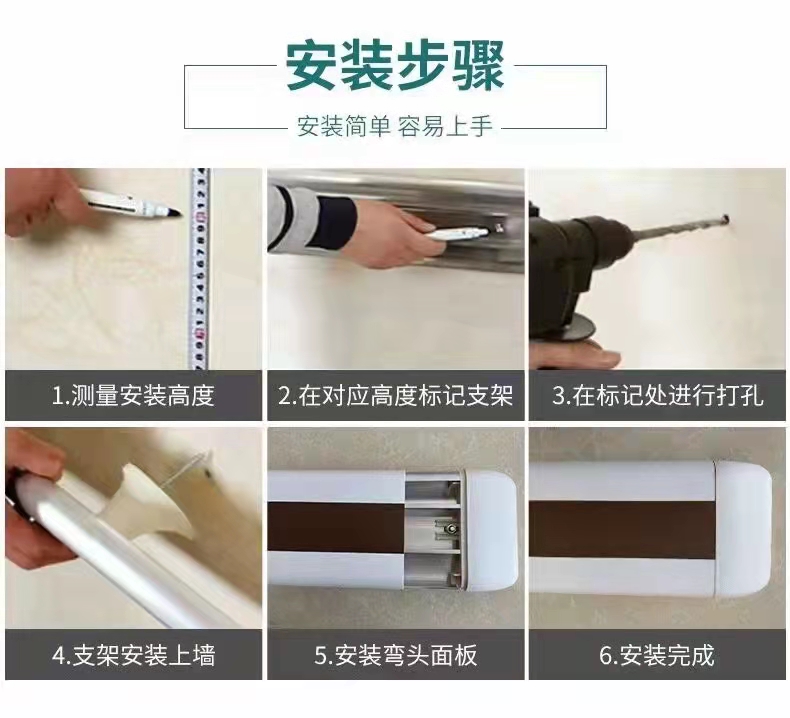 安装步骤

安装简单 容易上手

1.测量安装高度

2.在对应高度标记支架

3.在标记处进行打孔

4.支架安装上墙

5.安装弯头面板

6.安装完成