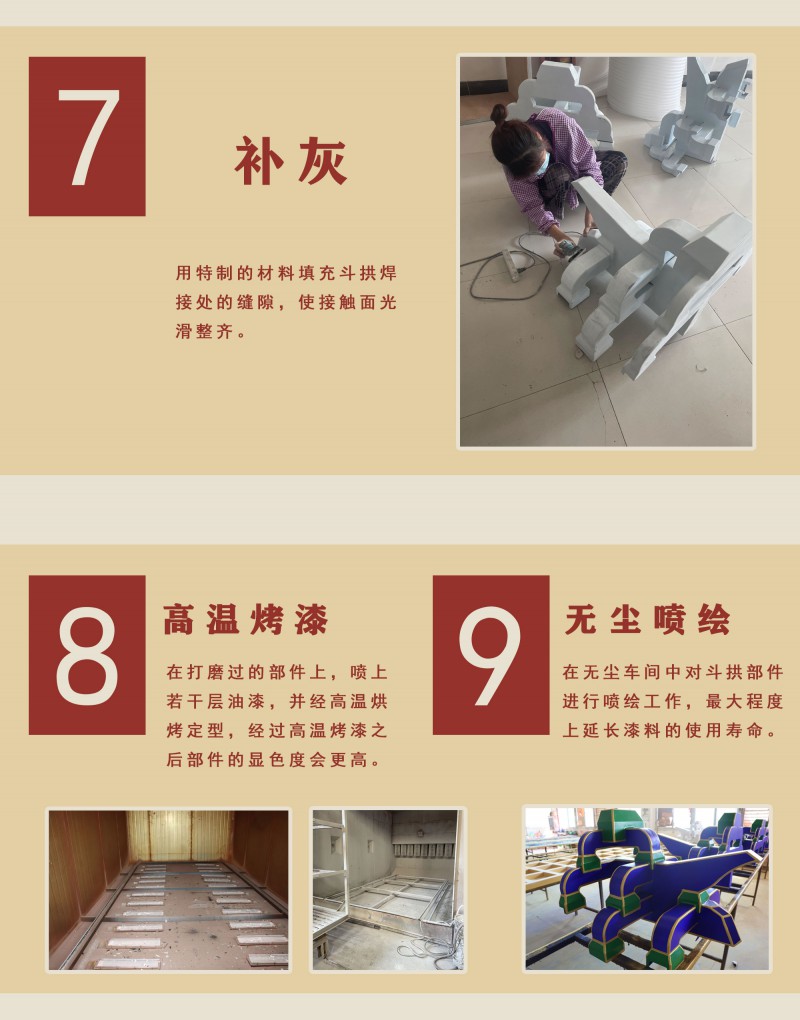 7

补灰

用特制的材料填充斗拱焊接处的缝隙，使接触面光滑整齐。

8

高温烤漆

在打磨过的部件上，喷上若干层油漆，并经高温烘烤定型，经过高温烤漆之后部件的显色度会更高。

9

无尘喷绘

在无尘车间中对斗拱部件进行喷绘工作，最大程度上延长漆料的使用寿命。