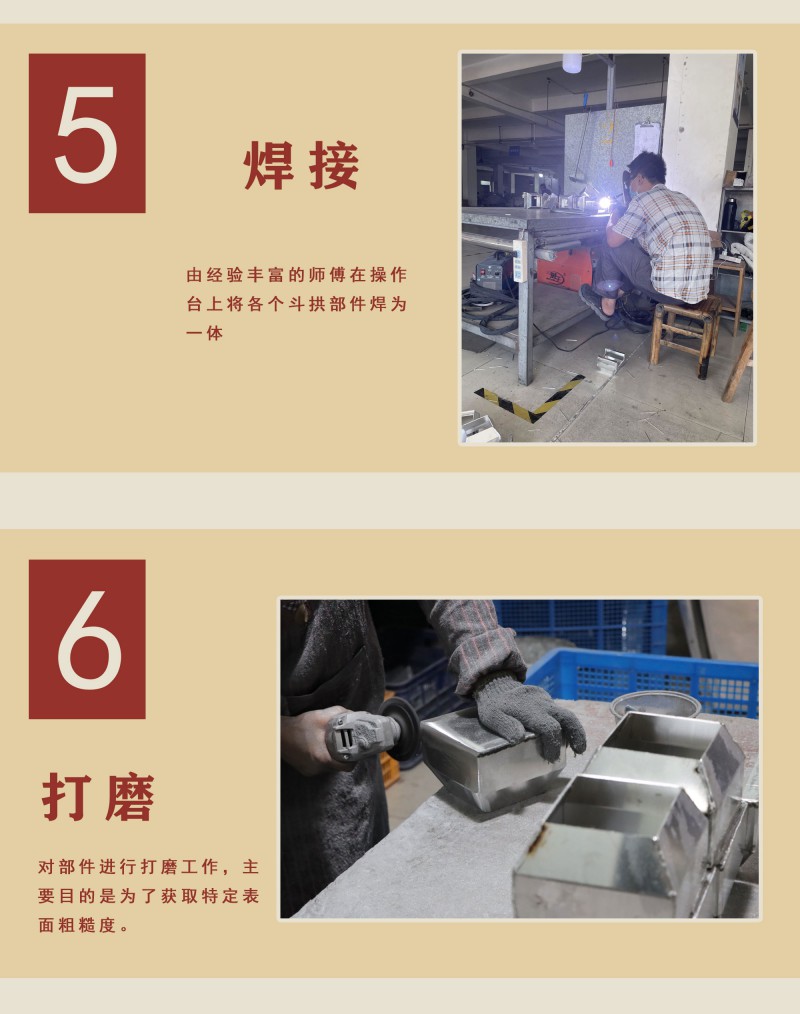 5

焊接

由经验丰富的师傅在操作台上将各个斗拱部件焊为一体

6

打磨

对部件进行打磨工作，主要目的是为了获取特定表面粗糙度。