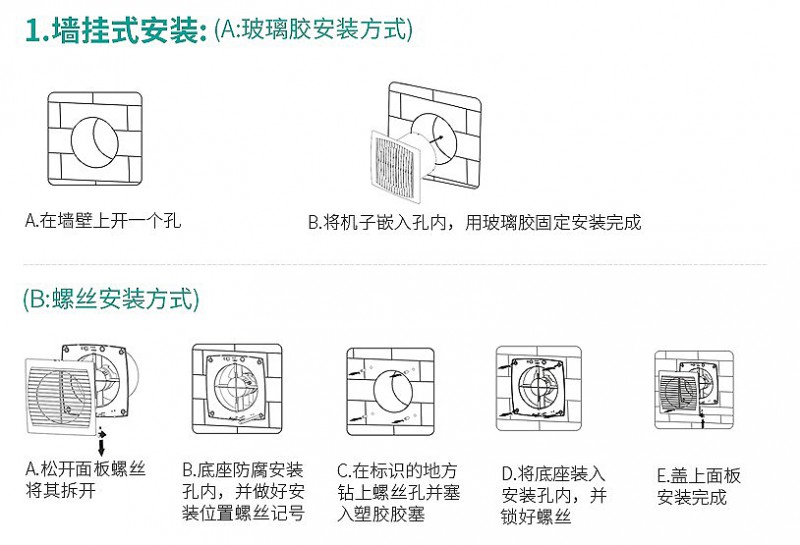 1.墙挂式安装: (A:玻璃胶安装方式)

A.在墙壁上开一个孔

B.将机子嵌入孔内，用玻璃胶固定安装完成

(B:螺丝安装方式)

A.松开面板螺丝将其拆开

B.底座防腐安装孔内，并做好安装位置螺丝记号

C.在标识的地方钻上螺丝孔并塞入塑胶胶塞

D.将底座装入安装孔内，并锁好螺丝

E.盖上面板安装完成