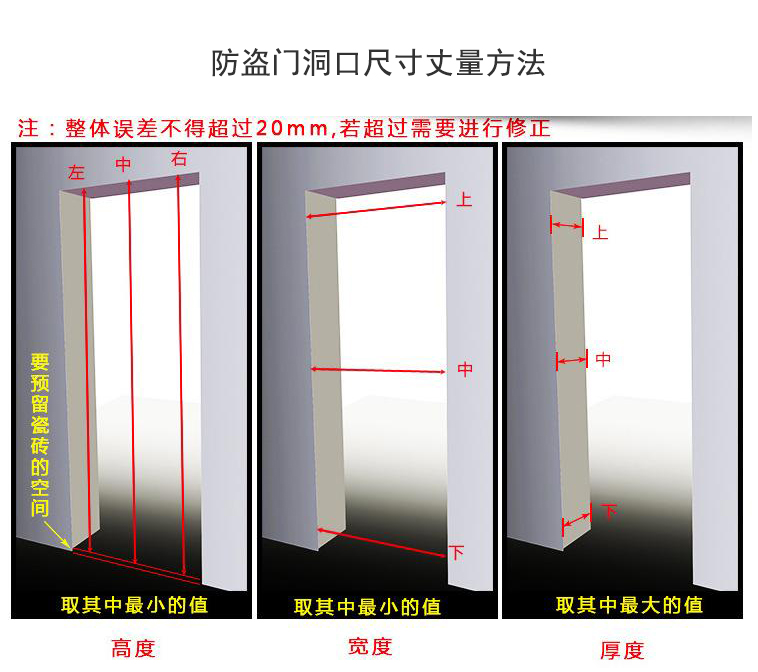 防盗门洞口尺寸丈量方法

注：整体误差不得超过20mm,若超过需要进行修正

左 中 右

要预留瓷砖的空间

取其中最小的值

高度

上

中

下

取其中最小的值

宽度

上

中

下

取其中最大的值

厚度