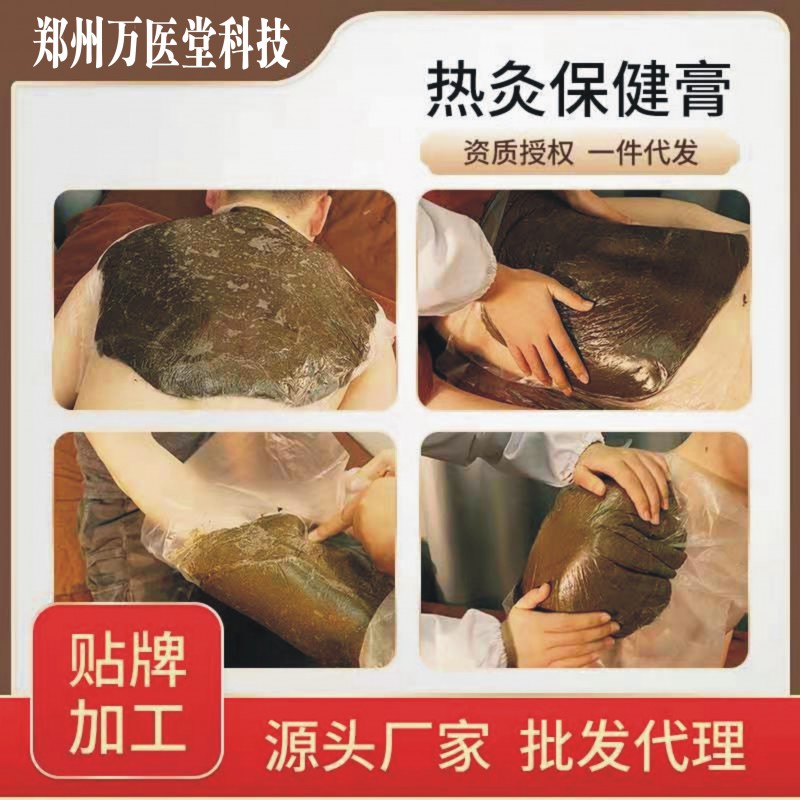 郑州万医堂科技

热灸保健膏

资质授权 一件代发

贴牌加工

源头厂家 批发代理