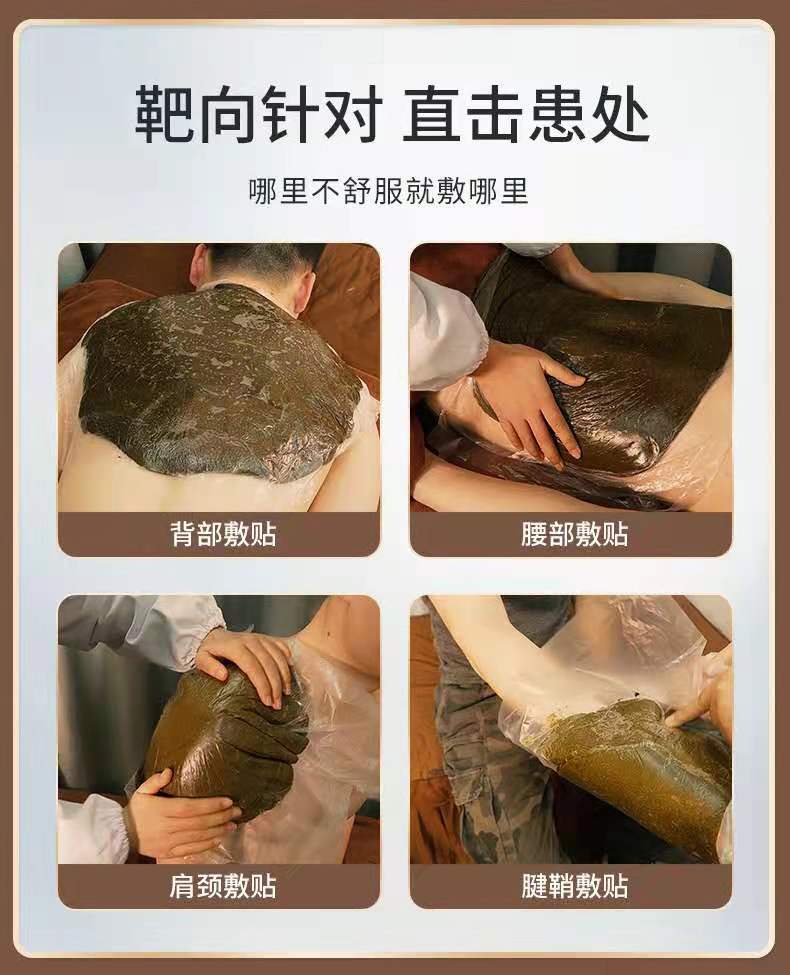 靶向针对 直击患处

哪里不舒服就敷哪里

背部敷贴

腰部敷贴

肩颈敷贴

腱鞘敷贴