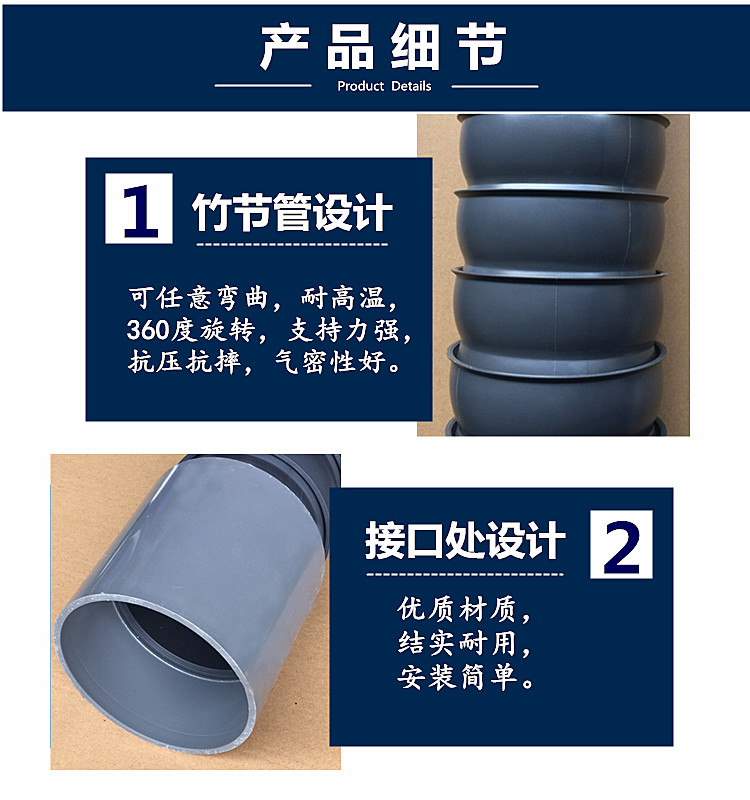 产品细节

Product Details

1 竹节管设计

可任意弯曲，耐高温，360度旋转，支持力强，抗压抗摔，气密性好。

接口处设计 2

优质材质，结实耐用，安装简单。