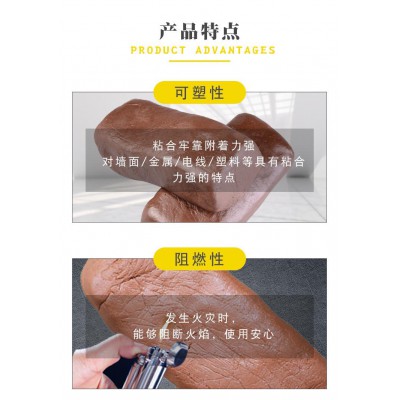 产品特点
PRODUCT ADVANTAGES

可塑性

粘合牢靠附着力强
对墙面/金属/电线/塑料等具有粘合力强的特点

阻燃性

发生火灾时，
能够阻断火焰，使用安心