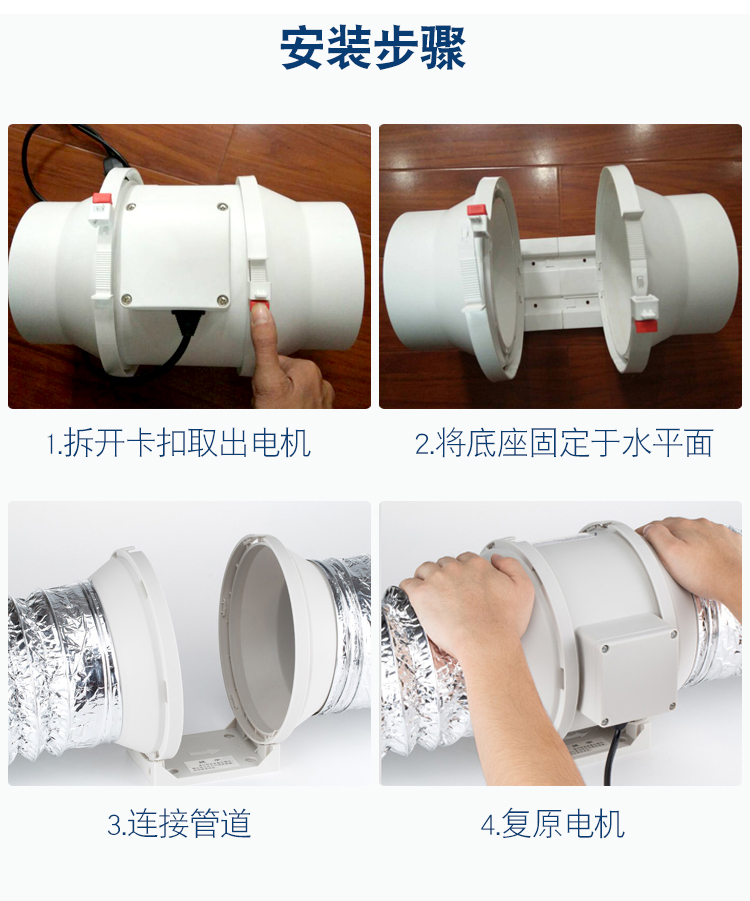 安装步骤

1.拆开卡扣取出电机

2.将底座固定于水平面

3.连接管道

4.复原电机