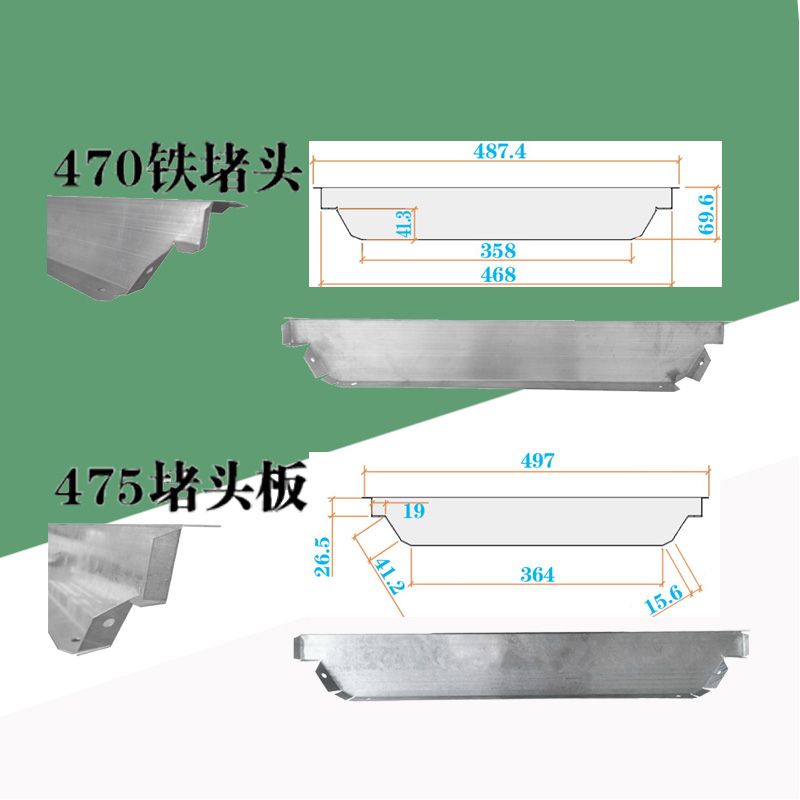 470铁堵头

487.4

41.3

69.6

358

468

475堵头板

497

19

26.5

41.2

364

15.6