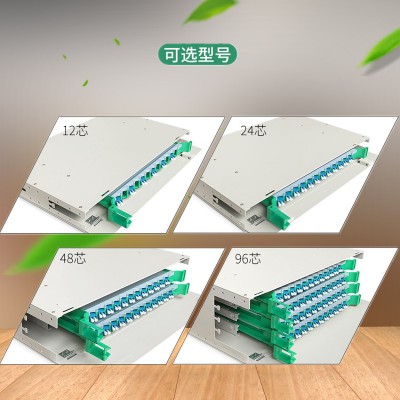 可选型号

12芯

24芯

48芯

96芯