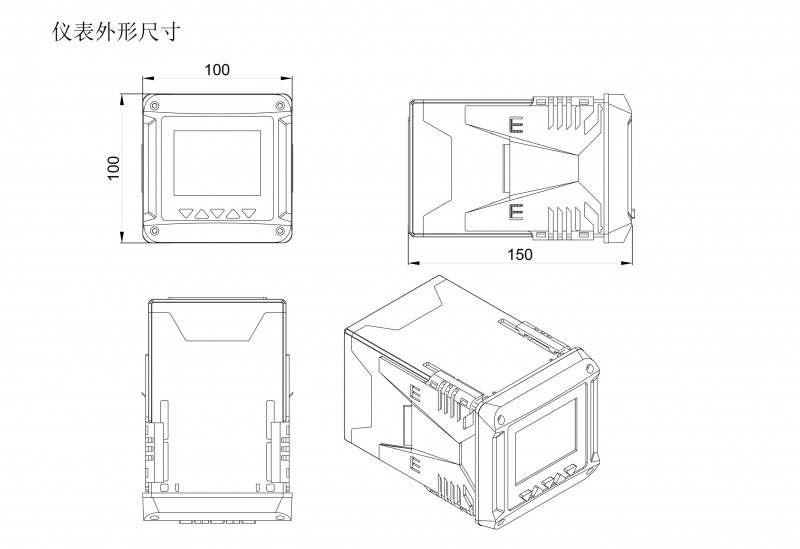 仪表外形尺寸

100

100

150