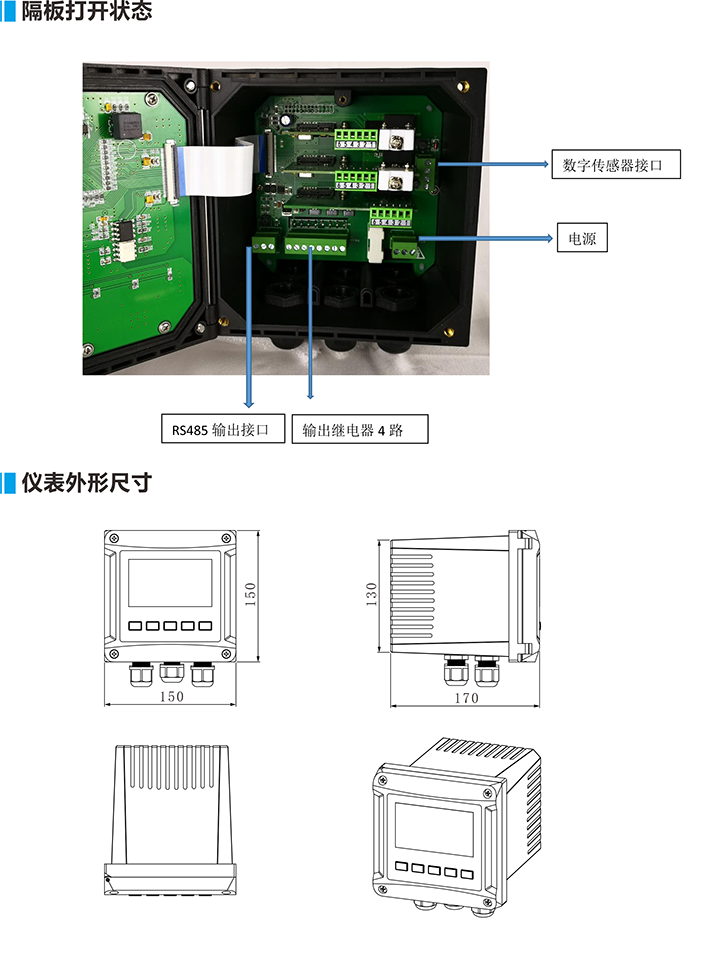 隔板打开状态

数字传感器接口

电源

RS485 输出接口

输出继电器 4 路

仪表外形尺寸

150

150

130

170