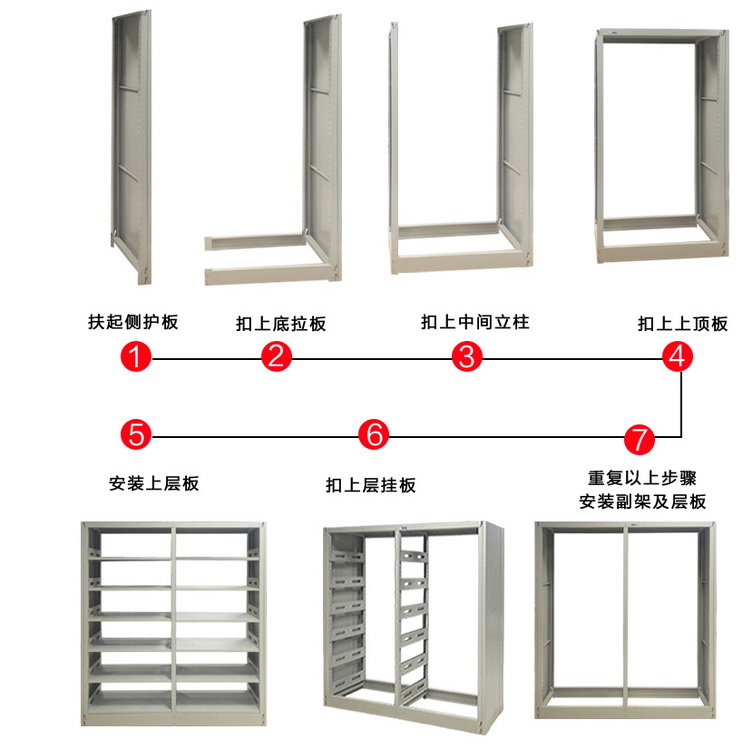 扶起侧护板

扣上底拉板

扣上中间立柱

扣上上顶板

1 2 3 4

5 6 7

安装上层板

扣上层挂板

重复以上步骤
安装副架及层板