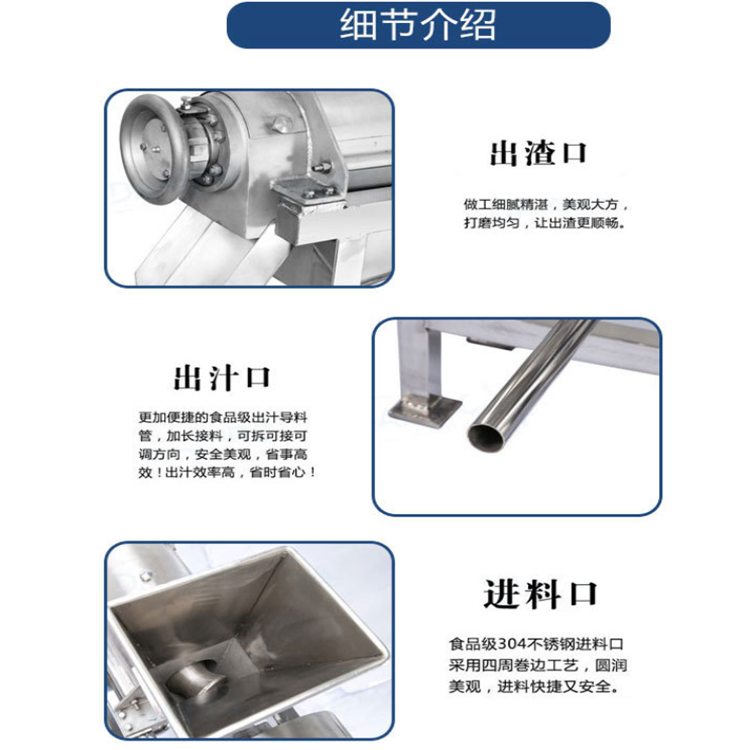 细节介绍

出渣口

做工细腻精湛，美观大方，打磨均匀，让出渣更顺畅。

出汁口

更加便捷的食品级出汁导料管，加长接料，可拆可接可调方向，安全美观，省事高效！出汁效率高，省时省心！

进料口

食品级304不锈钢进料口采用四周卷边工艺，圆润美观，进料快捷又安全。