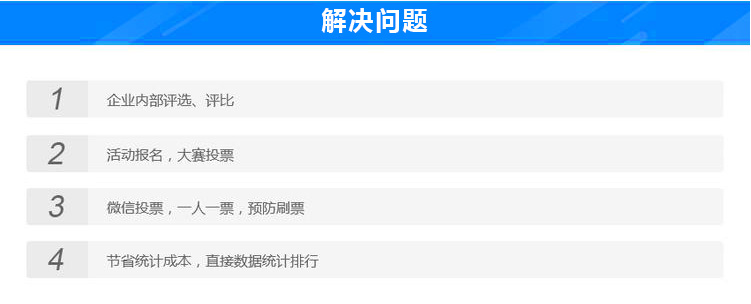 解决问题

1 企业内部评选、评比

2 活动报名，大赛投票

3 微信投票，一人一票，预防刷票

4 节省统计成本，直接数据统计排行