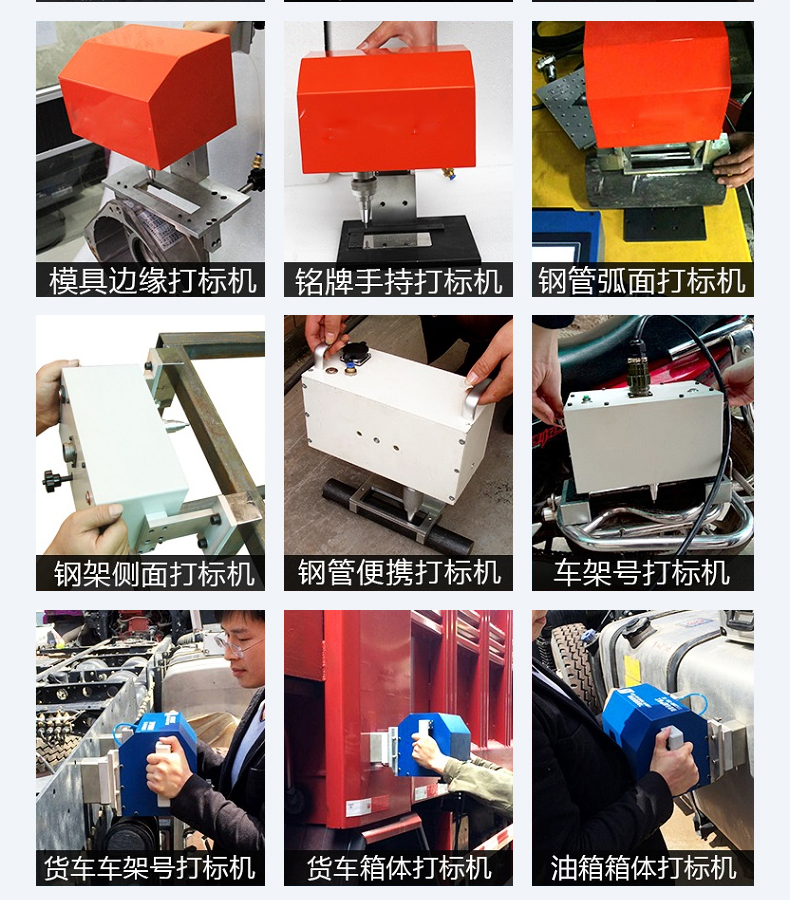 模具边缘打标机

铭牌手持打标机

钢管弧面打标机

钢架侧面打标机

钢管便携打标机

车架号打标机

货车车架号打标机

货车箱体打标机

油箱箱体打标机