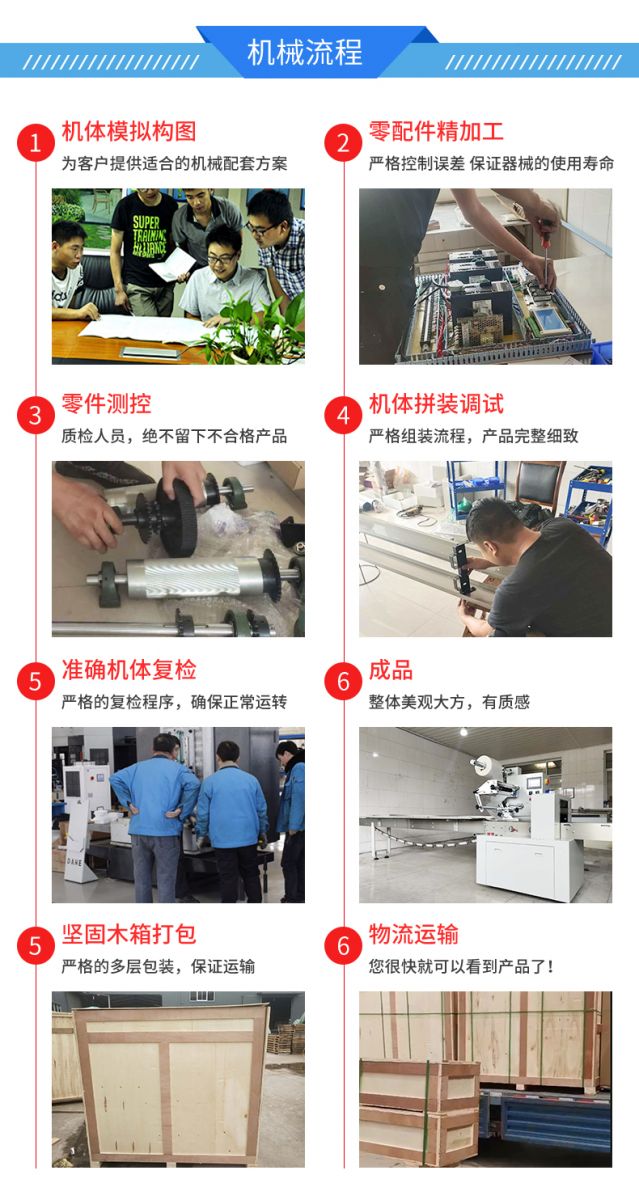 机械流程

1 机体模拟构图
为客户提供适合的机械配套方案

SUPER TRAINING ALLIANCE

2 零配件精加工
严格控制误差 保证器械的使用寿命

3 零件测控
质检人员，绝不留下不合格产品

4 机体拼装调试
严格组装流程，产品完整细致

5 准确机体复检
严格的复检程序，确保正常运转

DAHE

6 成品
整体美观大方，有质感

5 坚固木箱打包
严格的多层包装，保证运输

6 物流运输
您很快就可以看到产品了！