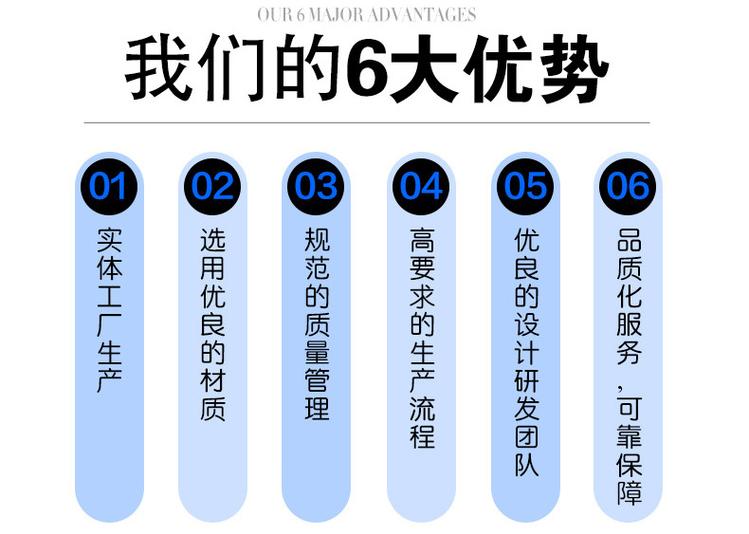 OUR 6 MAJOR ADVANTAGES

我们的6大优势

01
实体工厂生产

02
选用优良的材质

03
规范的质量管理

04
高要求的生产流程

05
优良的设计研发团队

06
品质化服务，可靠保障