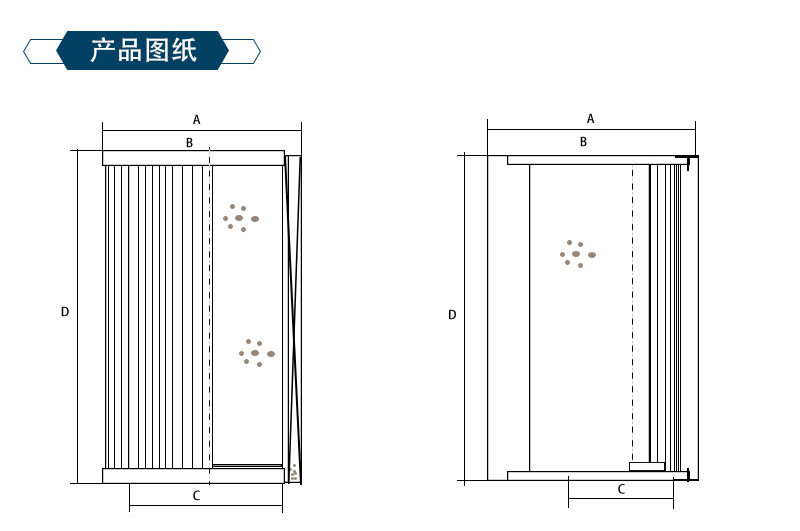 产品图纸

A
B
D
C

A
B
D
C