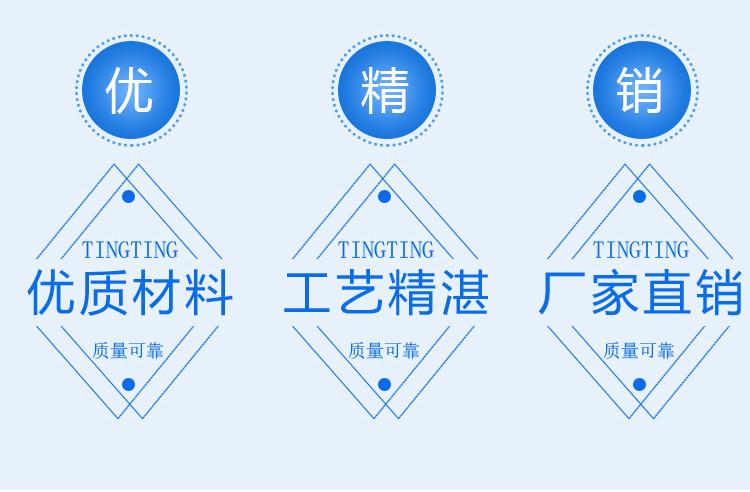 优

TINGTING

优质材料

质量可靠

精

TINGTING

工艺精湛

质量可靠

销

TINGTING

厂家直销

质量可靠