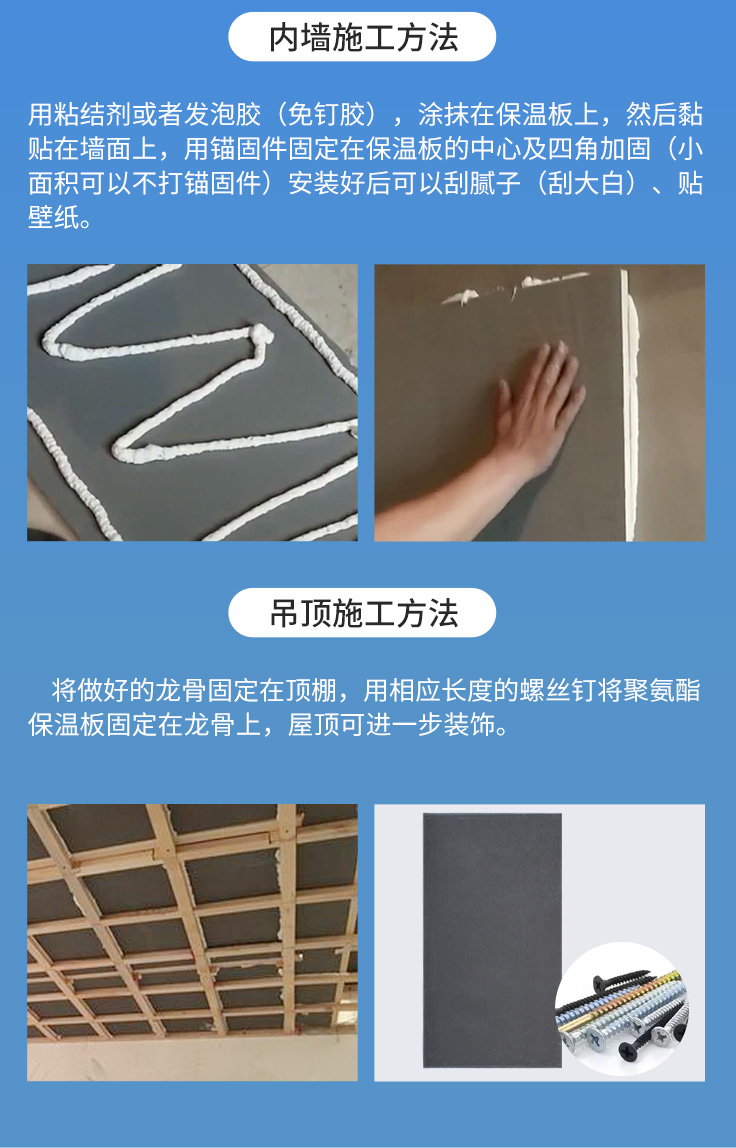 内墙施工方法

用粘结剂或者发泡胶（免钉胶），涂抹在保温板上，然后黏贴在墙面上，用锚固件固定在保温板的中心及四角加固（小面积可以不打锚固件）安装好后可以刮腻子（刮大白）、贴壁纸。

吊顶施工方法

将做好的龙骨固定在顶棚，用相应长度的螺丝钉将聚氨酯保温板固定在龙骨上，屋顶可进一步装饰。