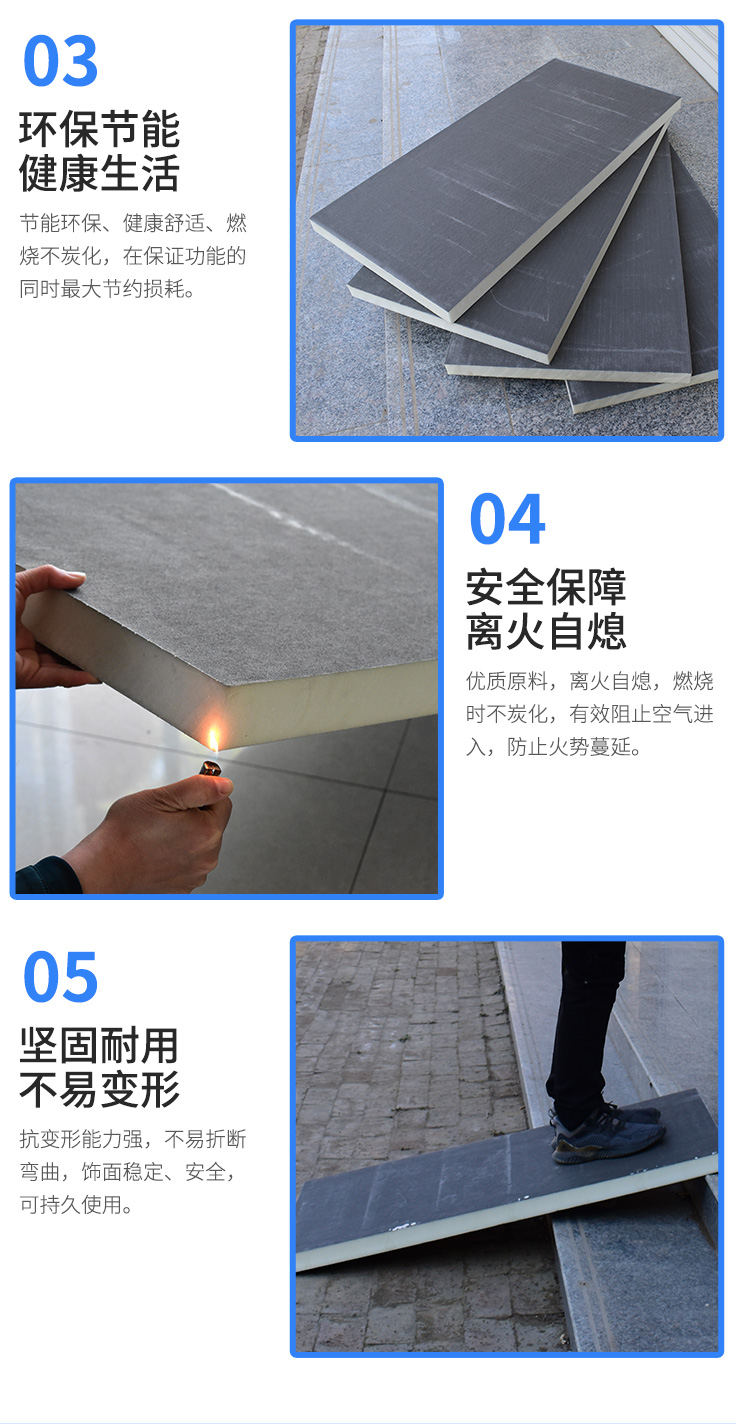 03

环保节能
健康生活

节能环保、健康舒适、燃烧不炭化，在保证功能的同时最大节约损耗。

04

安全保障
离火自熄

优质原料，离火自熄，燃烧时不炭化，有效阻止空气进入，防止火势蔓延。

05

坚固耐用
不易变形

抗变形能力强，不易折断弯曲，饰面稳定、安全，可持久使用。