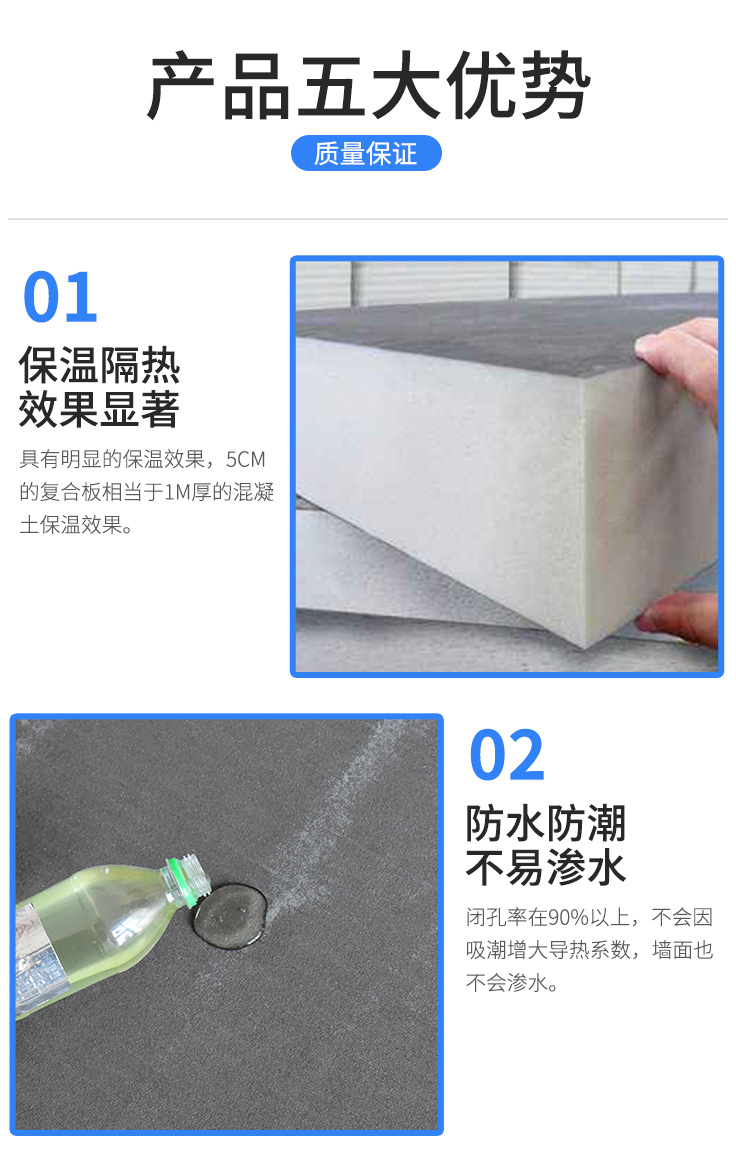 产品五大优势

质量保证

01

保温隔热
效果显著

具有明显的保温效果，5CM的复合板相当于1M厚的混凝土保温效果。

02

防水防潮
不易渗水

闭孔率在90%以上，不会因吸潮增大导热系数，墙面也不会渗水。