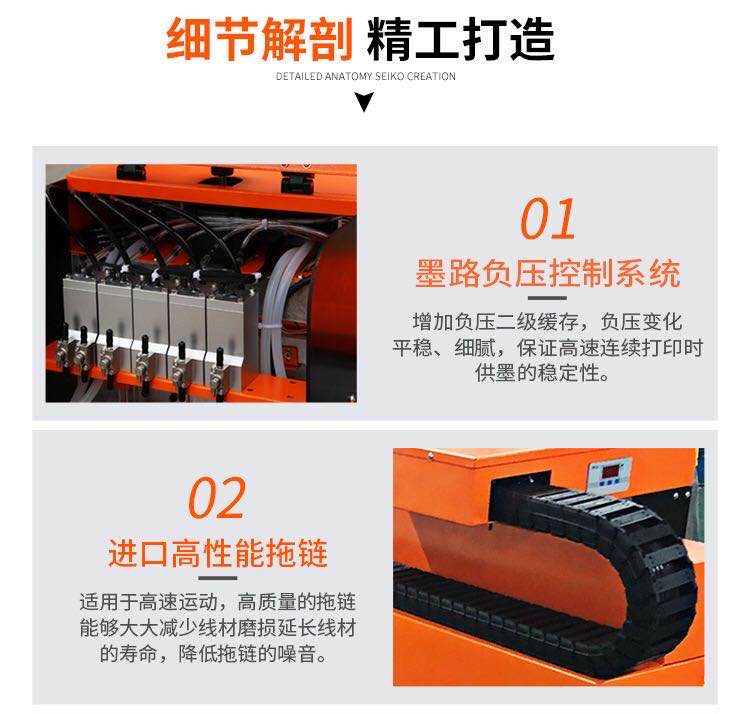 细节解剖 精工打造

DETAILED ANATOMY SEIKO CREATION

01

墨路负压控制系统

增加负压二级缓存，负压变化平稳、细腻，保证高速连续打印时供墨的稳定性。

02

进口高性能拖链

适用于高速运动，高质量的拖链能够大大减少线材磨损延长线材的寿命，降低拖链的噪音。