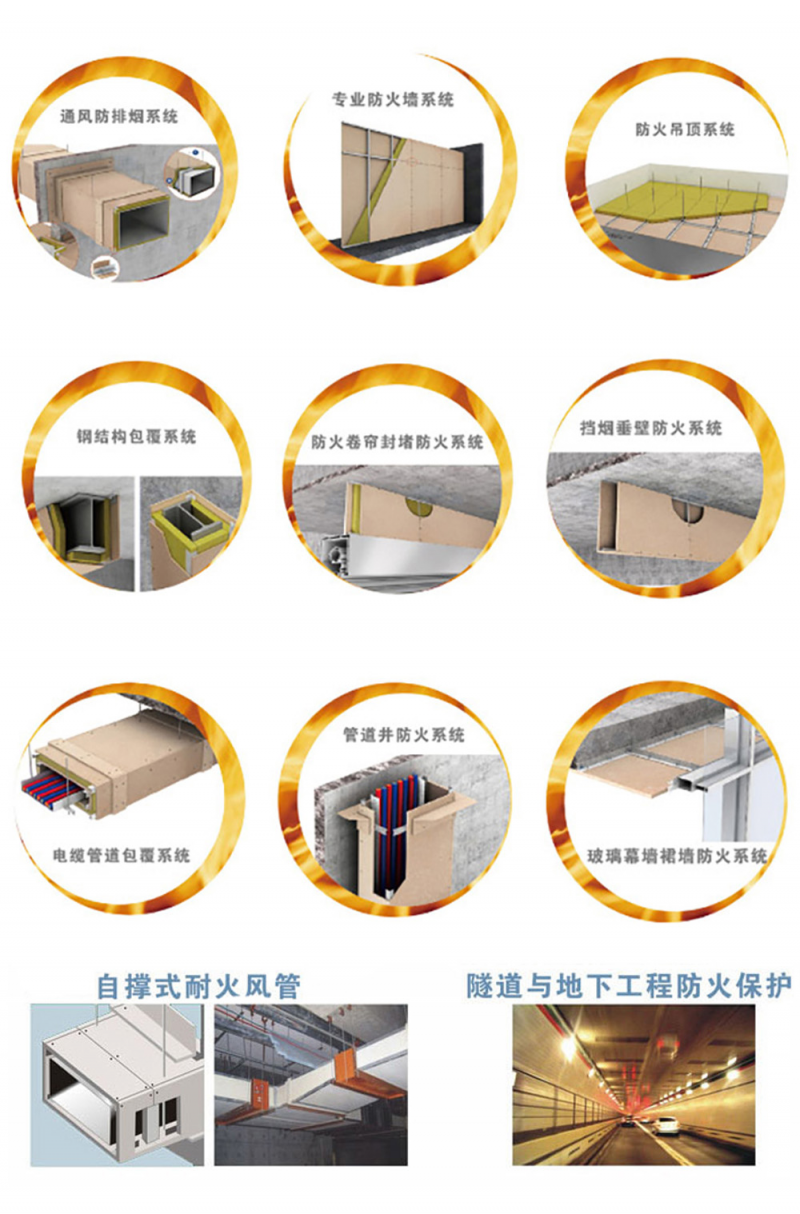 通风防排烟系统

专业防火墙系统

防火吊顶系统

钢结构包覆系统

防火卷帘封堵防火系统

挡烟垂壁防火系统

电缆管道包覆系统

管道井防火系统

玻璃幕墙裙墙防火系统

自撑式耐火风管

隧道与地下工程防火保护